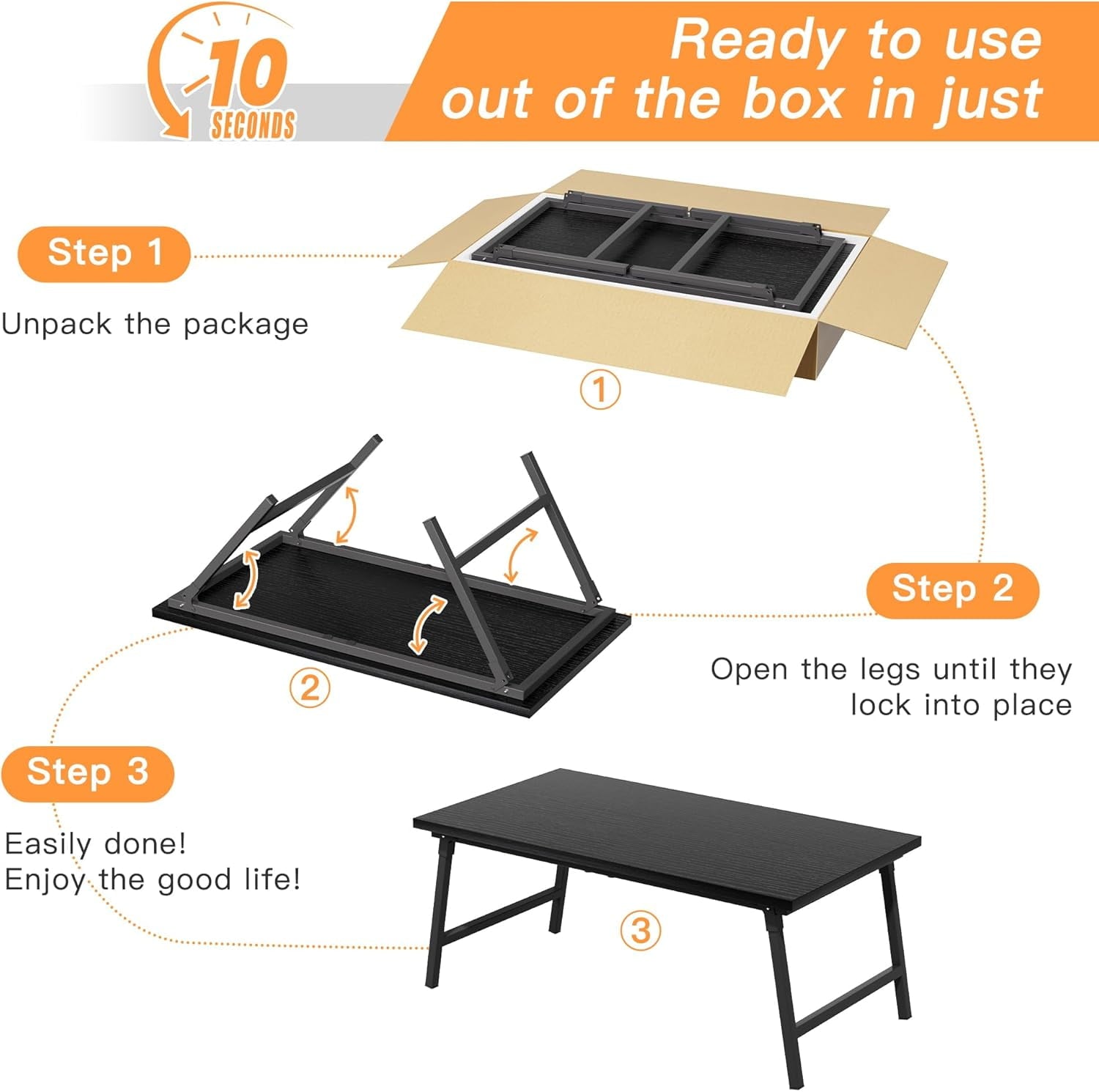 10 SECONDS

Ready to use out of the box in just

Step 1

Unpack the package

①

②

Step 2

Open the legs until they lock into place

Step 3

Easily done! Enjoy the good life!

③