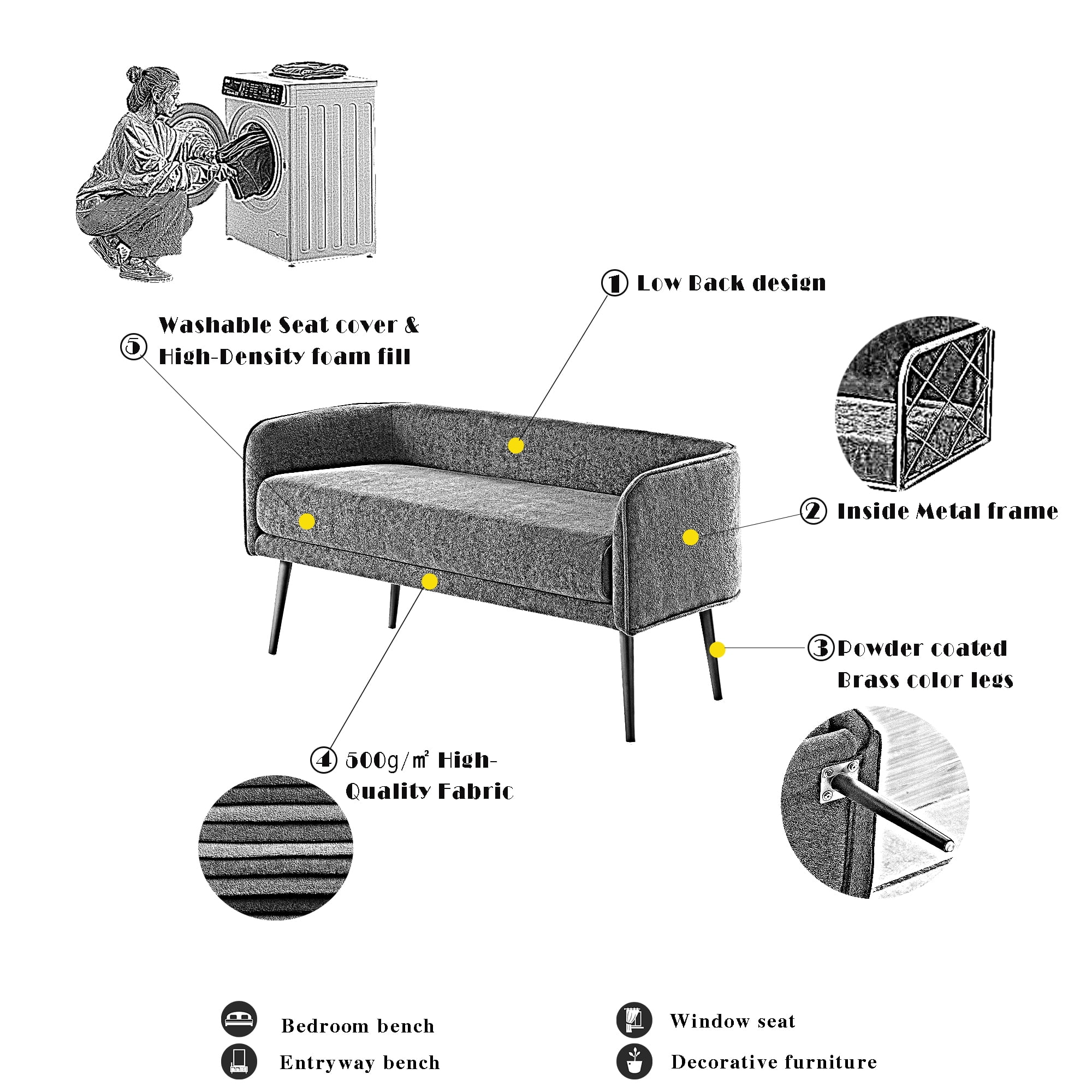 ① Low Back design

⑤ Washable Seat cover & High-Density foam fill

② Inside Metal frame

③ Powder coated Brass color legs

④ 500g/㎡ High-Quality Fabric

Bedroom bench

Entryway bench

Window seat

Decorative furniture