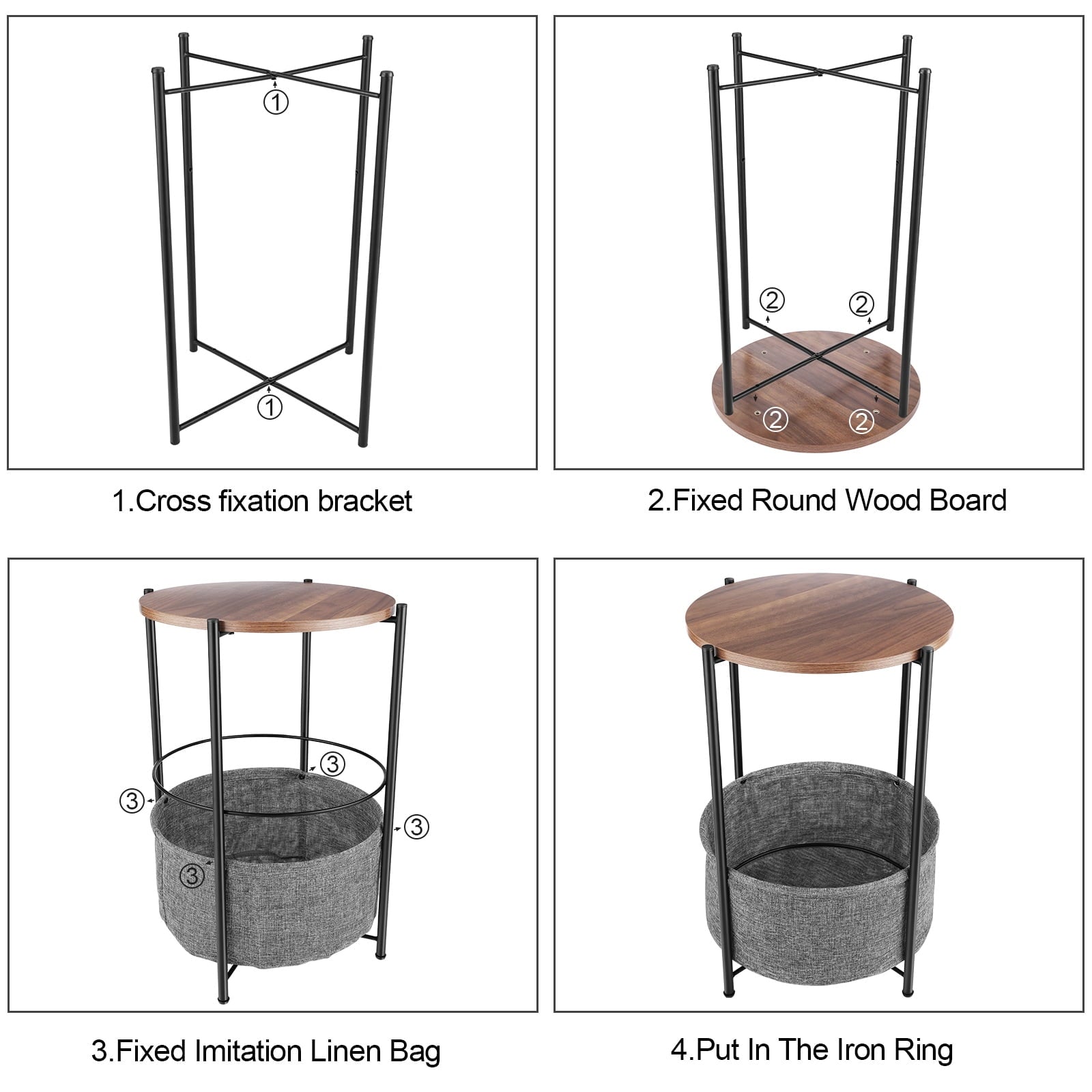 ①

①

1.Cross fixation bracket

②
②
②
②

2.Fixed Round Wood Board

③
③
③
③

3.Fixed Imitation Linen Bag

4.Put In The Iron Ring