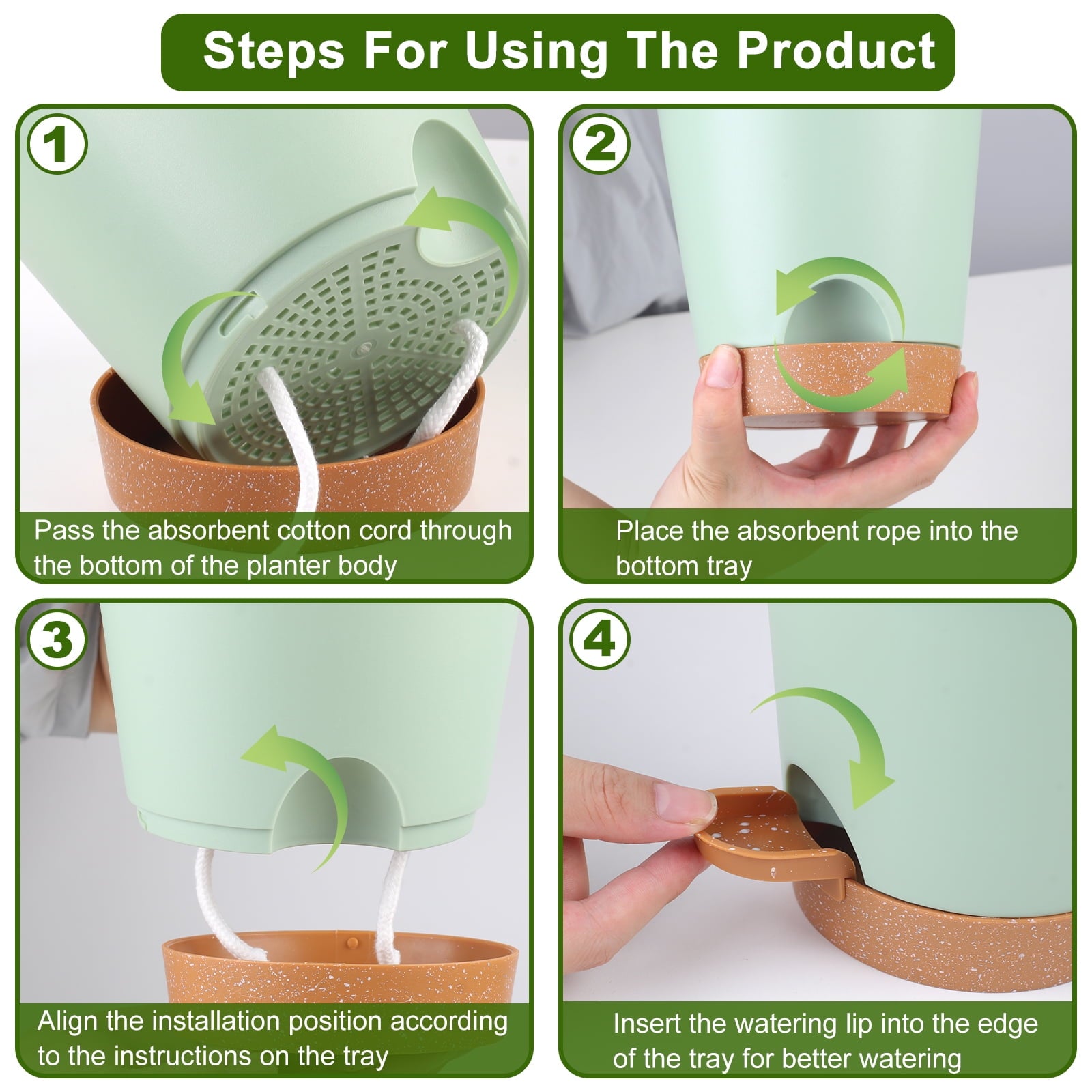 Steps For Using The Product

1

Pass the absorbent cotton cord through the bottom of the planter body

2

Place the absorbent rope into the bottom tray

3

Align the installation position according to the instructions on the tray

4

Insert the watering lip into the edge of the tray for better watering