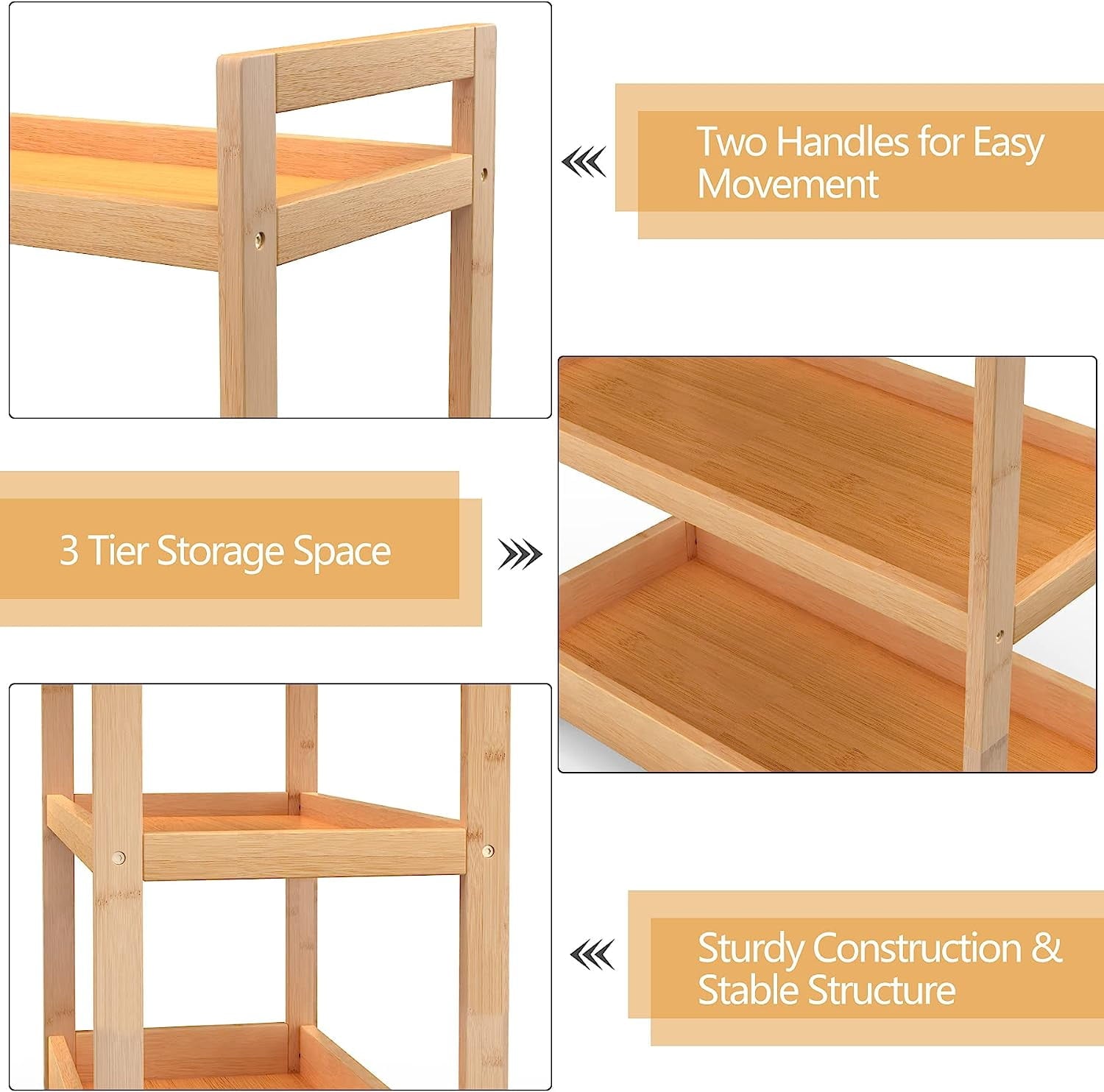 Two Handles for Easy Movement

3 Tier Storage Space

Sturdy Construction & Stable Structure