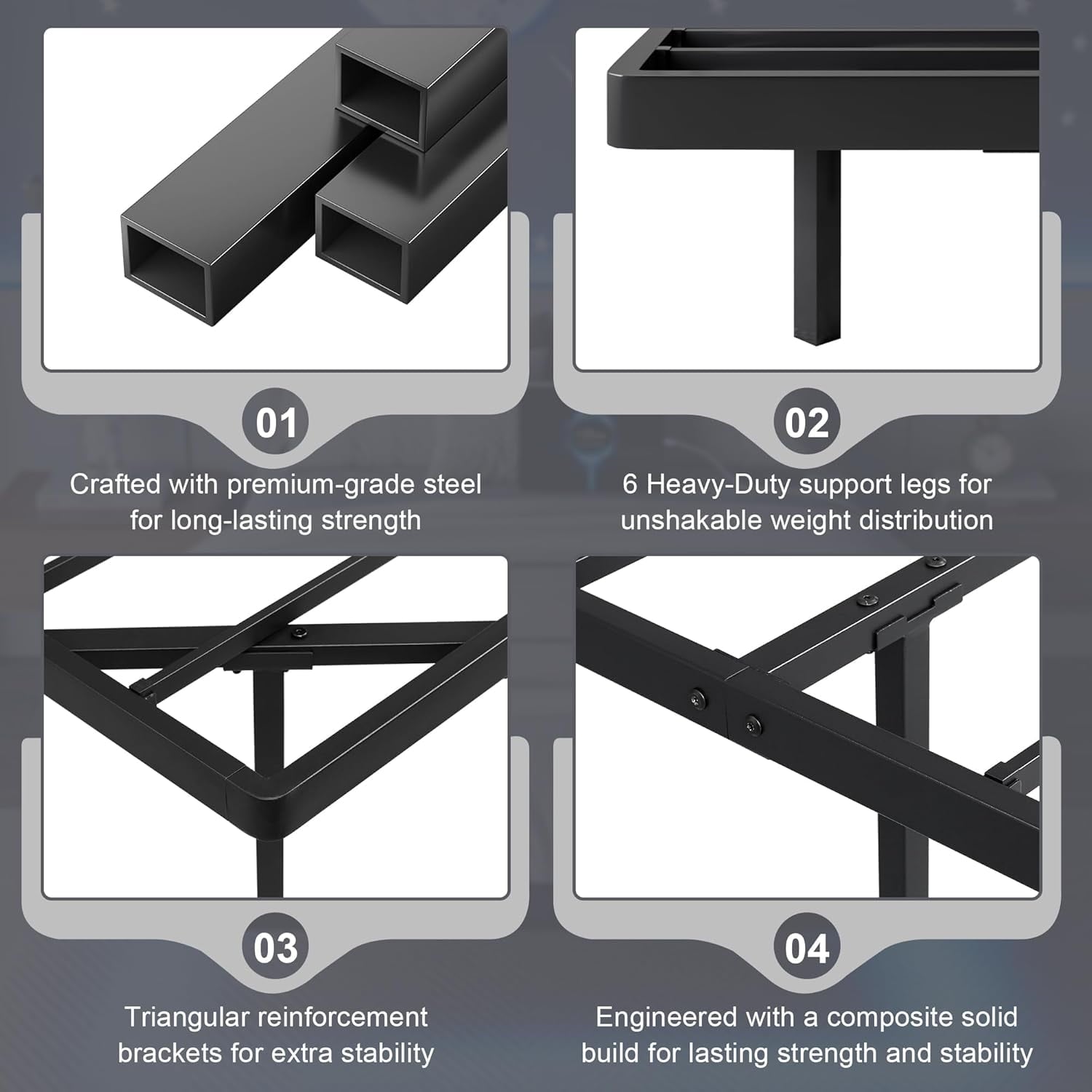 01

Crafted with premium-grade steel for long-lasting strength

02

6 Heavy-Duty support legs for unshakable weight distribution

03

Triangular reinforcement brackets for extra stability

04

Engineered with a composite solid build for lasting strength and stability