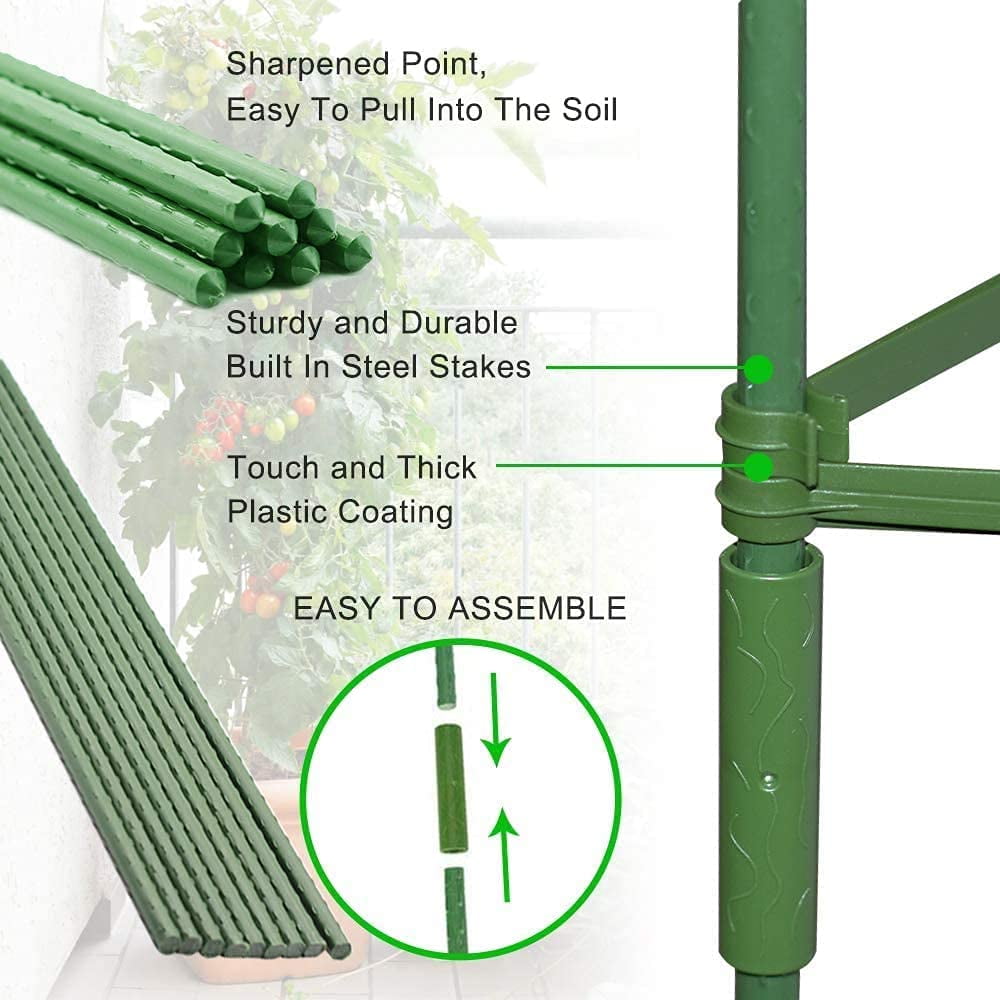 Sharpened Point,
Easy To Pull Into The Soil

Sturdy and Durable
Built In Steel Stakes

Touch and Thick
Plastic Coating

EASY TO ASSEMBLE