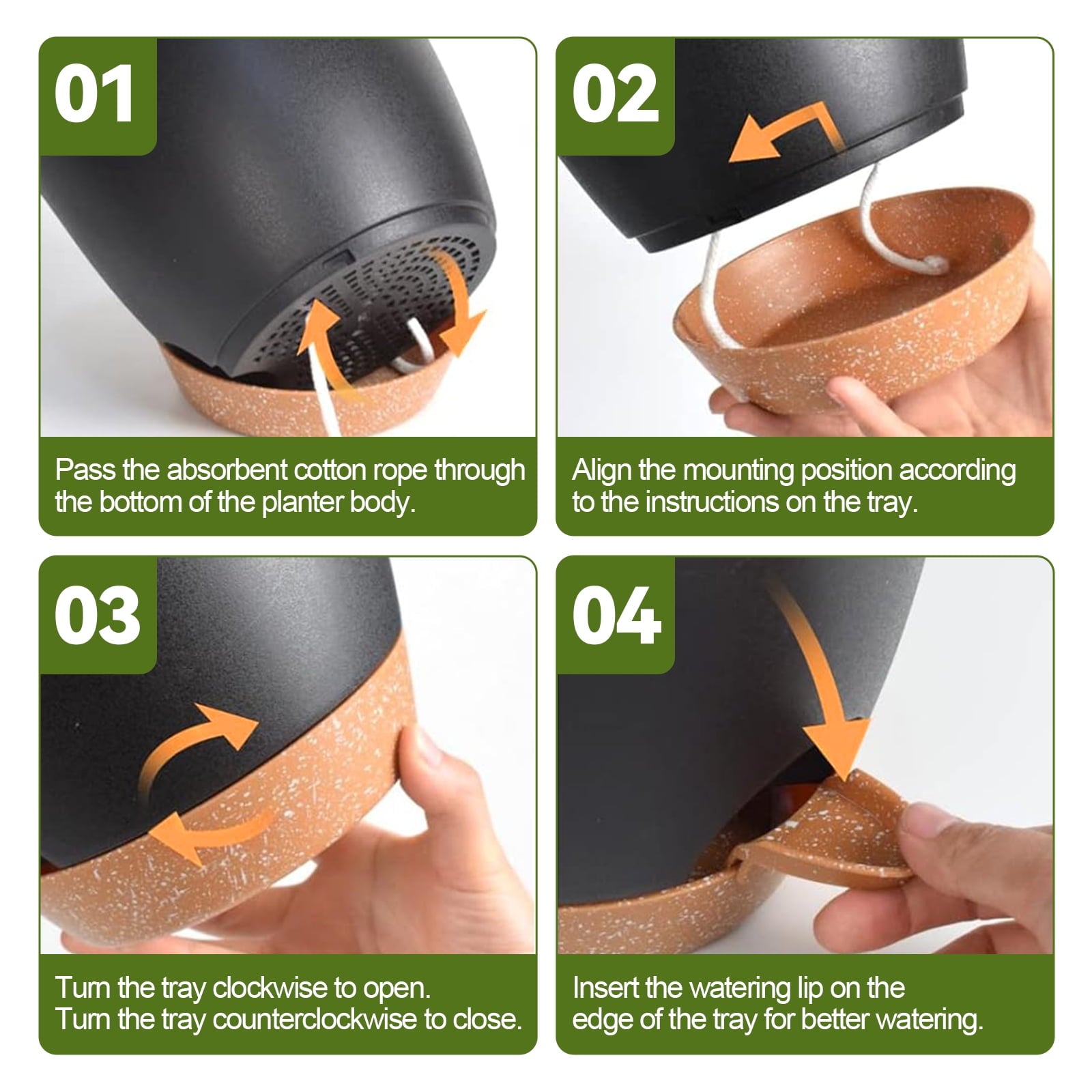 01

Pass the absorbent cotton rope through the bottom of the planter body.

02

Align the mounting position according to the instructions on the tray.

03

Turn the tray clockwise to open.
Turn the tray counterclockwise to close.

04

Insert the watering lip on the edge of the tray for better watering.