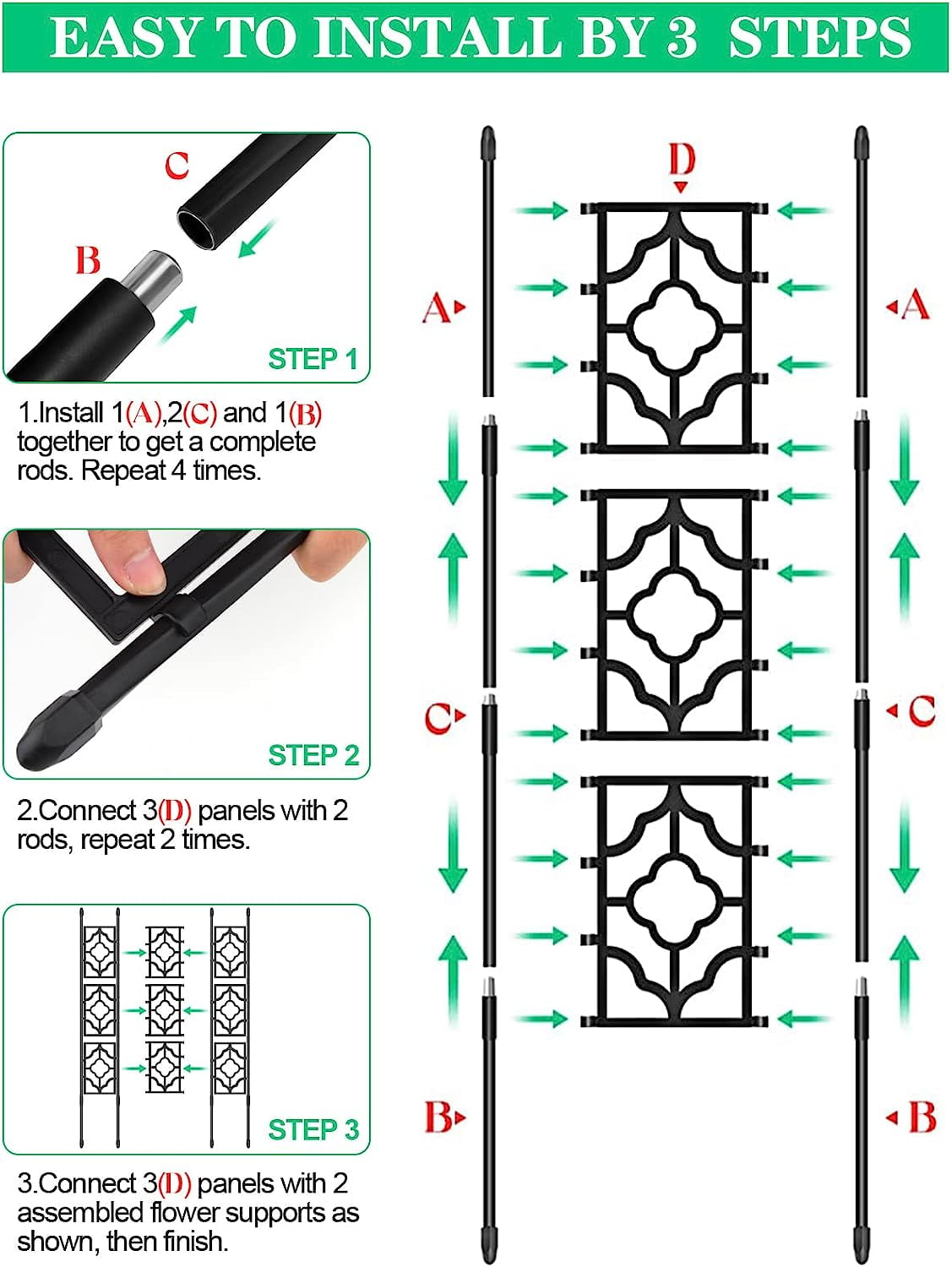 EASY TO INSTALL BY 3 STEPS

C
B
STEP 1

1.Install 1(A),2(C) and 1(B) together to get a complete rods. Repeat 4 times.

STEP 2

2.Connect 3(D) panels with 2 rods, repeat 2 times.

STEP 3

3.Connect 3(D) panels with 2 assembled flower supports as shown, then finish.

D
A
A
C
C
B
B