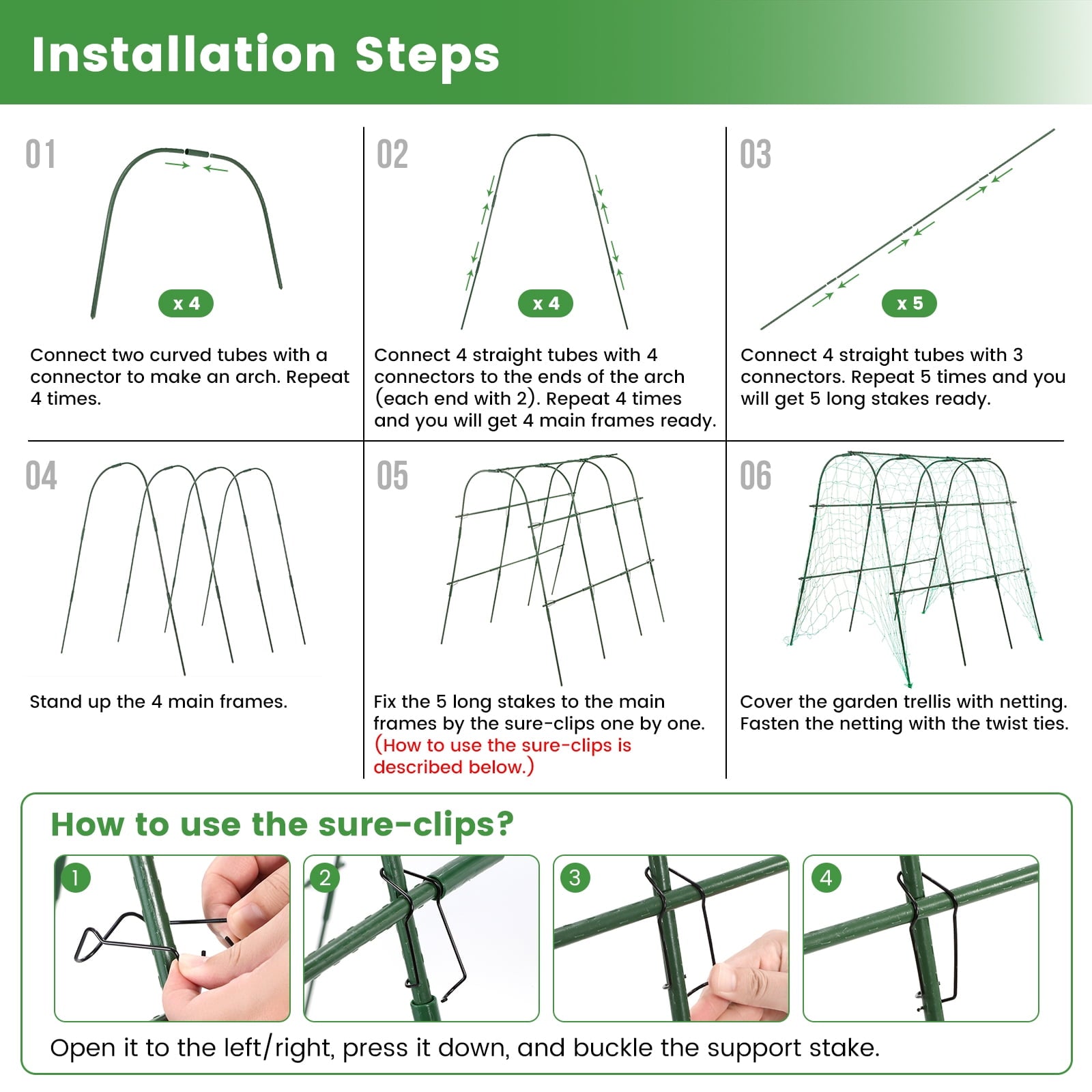 Installation Steps

01

x 4

Connect two curved tubes with a connector to make an arch. Repeat 4 times.

02

x 4

Connect 4 straight tubes with 4 connectors to the ends of the arch (each end with 2). Repeat 4 times and you will get 4 main frames ready.

03

x 5

Connect 4 straight tubes with 3 connectors. Repeat 5 times and you will get 5 long stakes ready.

04

Stand up the 4 main frames.

05

Fix the 5 long stakes to the main frames by the sure-clips one by one. (How to use the sure-clips is described below.)

06

Cover the garden trellis with netting. Fasten the netting with the twist ties.

How to use the sure-clips?

1

2

3

4

Open it to the left/right, press it down, and buckle the support stake.