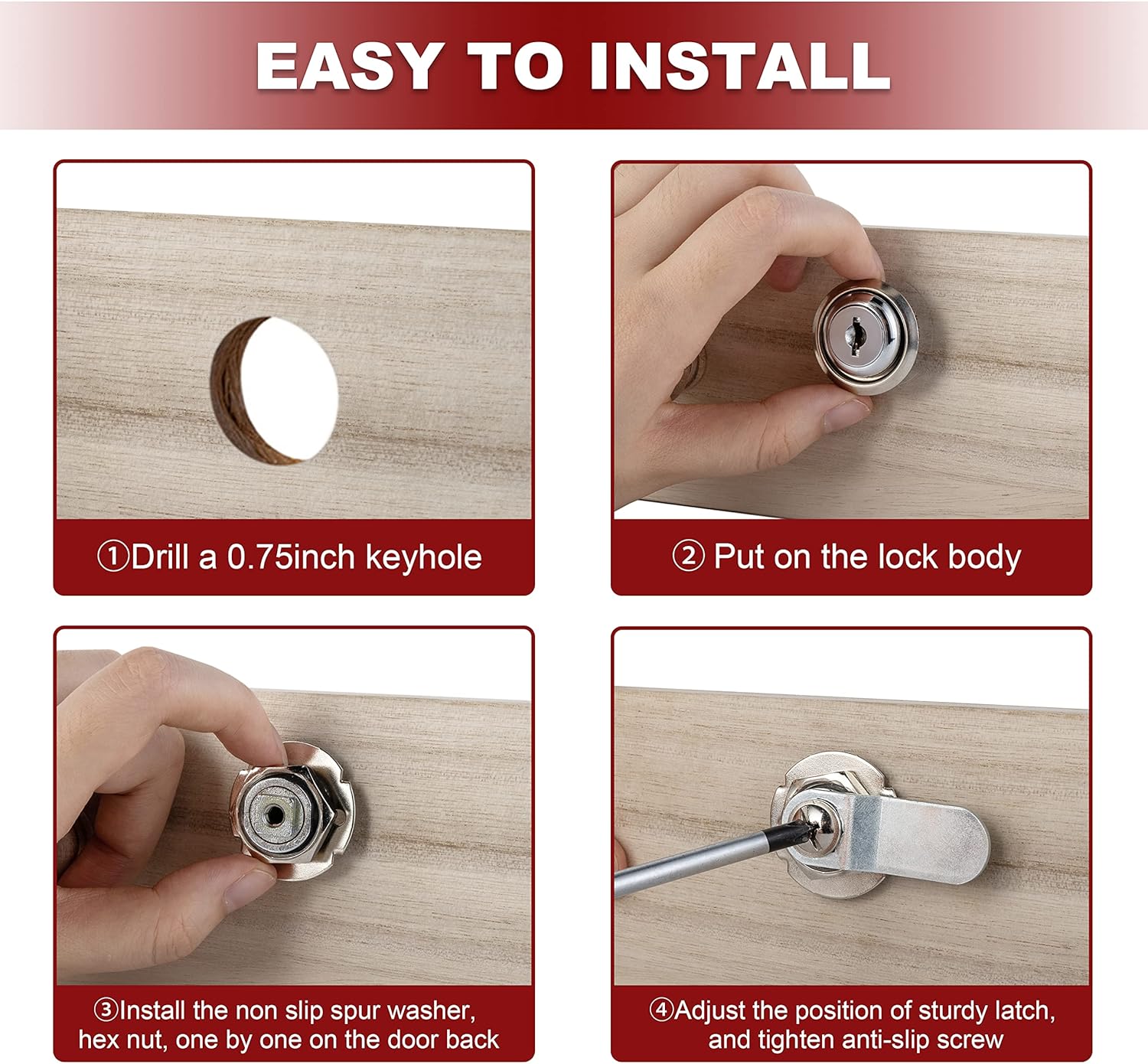 EASY TO INSTALL

①Drill a 0.75inch keyhole

② Put on the lock body

③Install the non slip spur washer, hex nut, one by one on the door back

④Adjust the position of sturdy latch, and tighten anti-slip screw