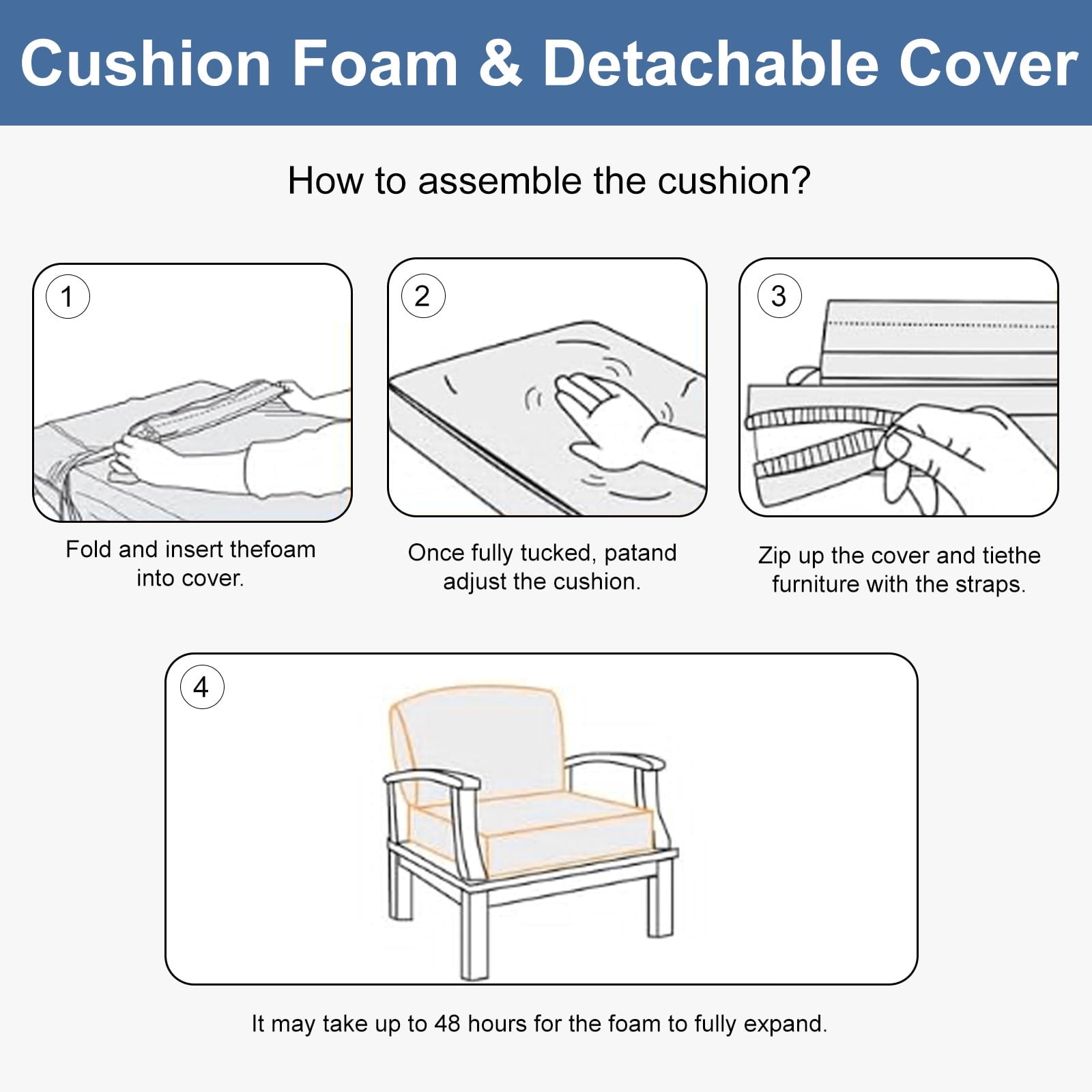 Cushion Foam & Detachable Cover

How to assemble the cushion?

1

Fold and insert thefoam into cover.

2

Once fully tucked, patand adjust the cushion.

3

Zip up the cover and tiethe furniture with the straps.

4

It may take up to 48 hours for the foam to fully expand.