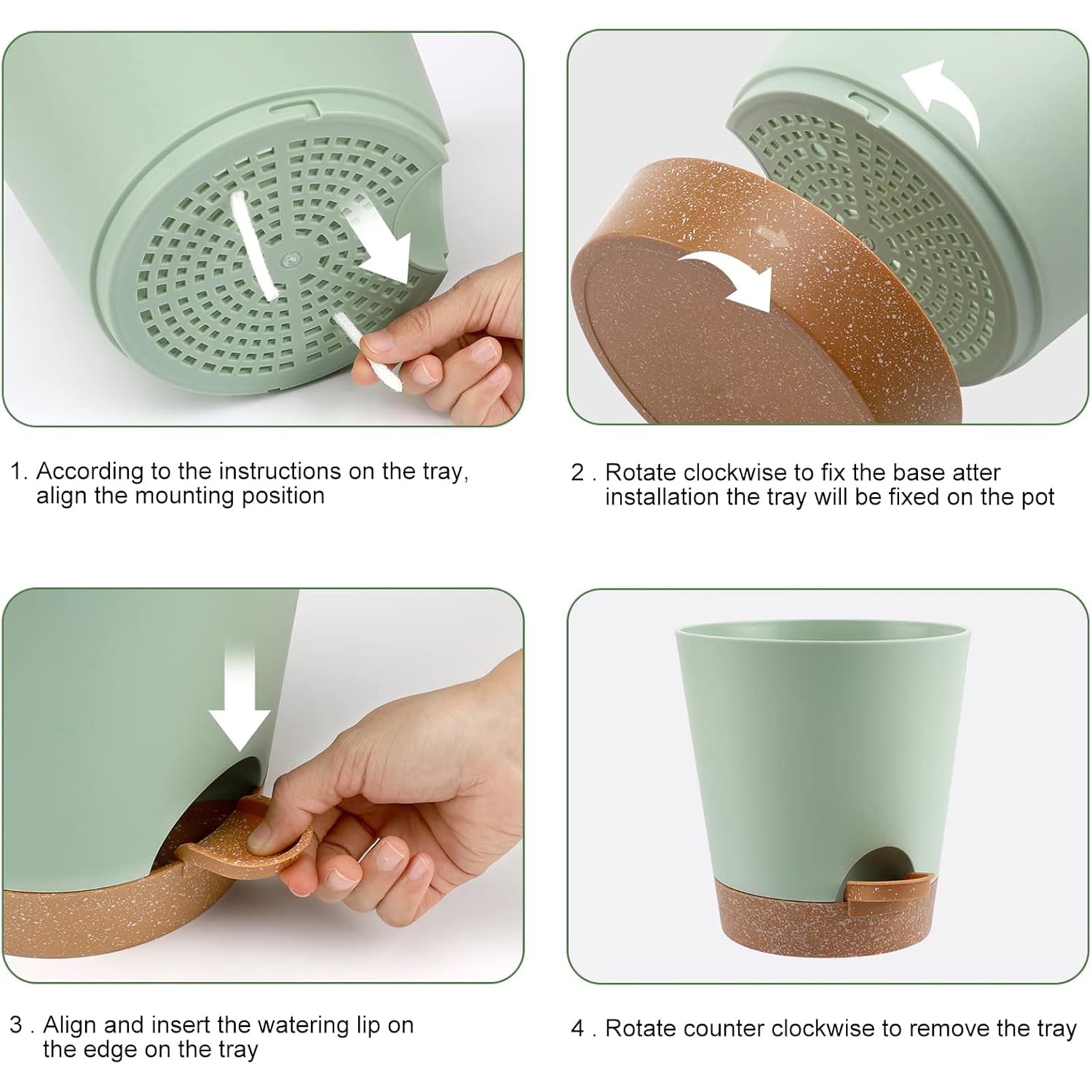 1. According to the instructions on the tray, align the mounting position

2 . Rotate clockwise to fix the base atter installation the tray will be fixed on the pot

3 . Align and insert the watering lip on the edge on the tray

4 . Rotate counter clockwise to remove the tray