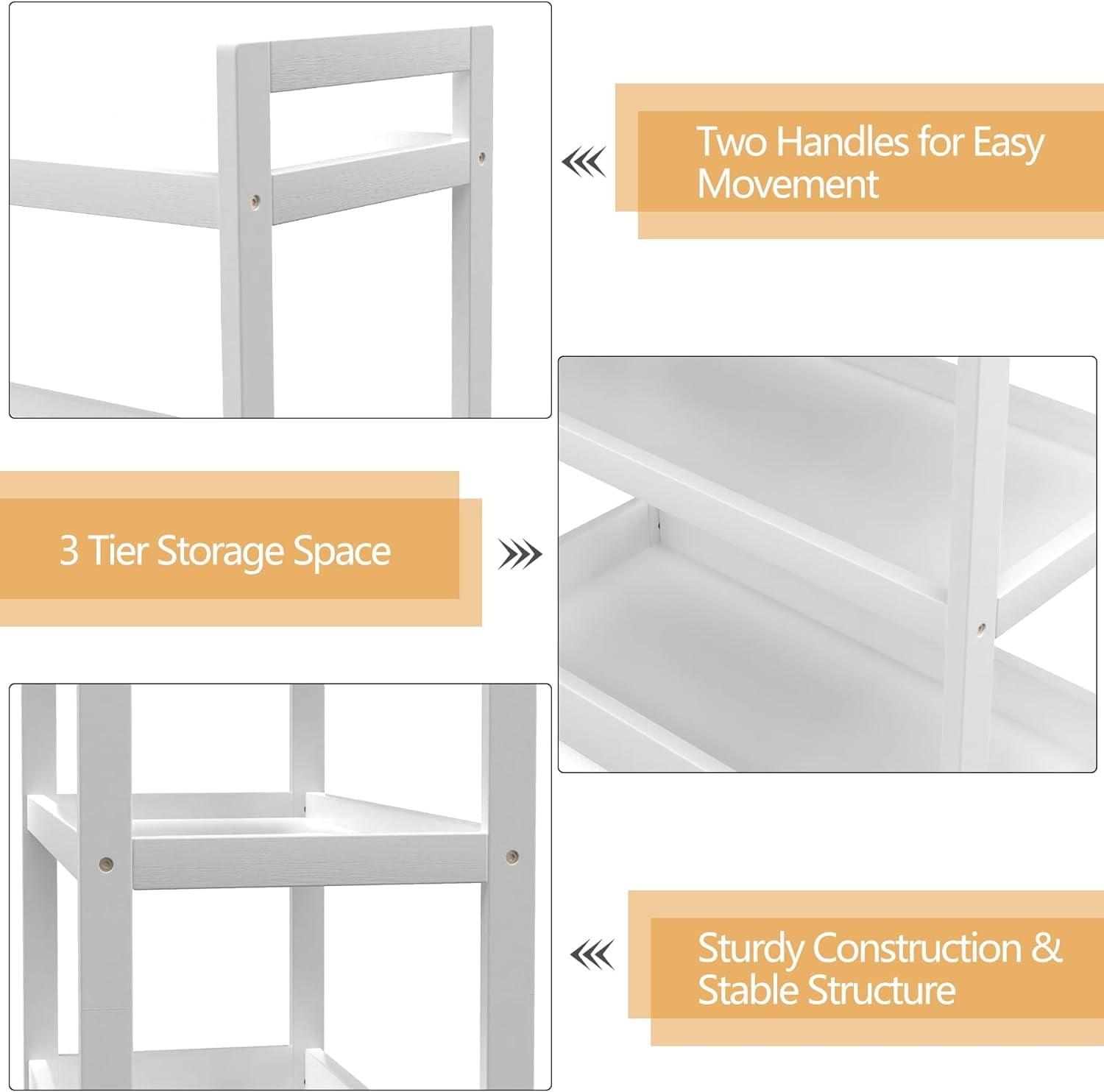 Two Handles for Easy Movement

3 Tier Storage Space

Sturdy Construction & Stable Structure