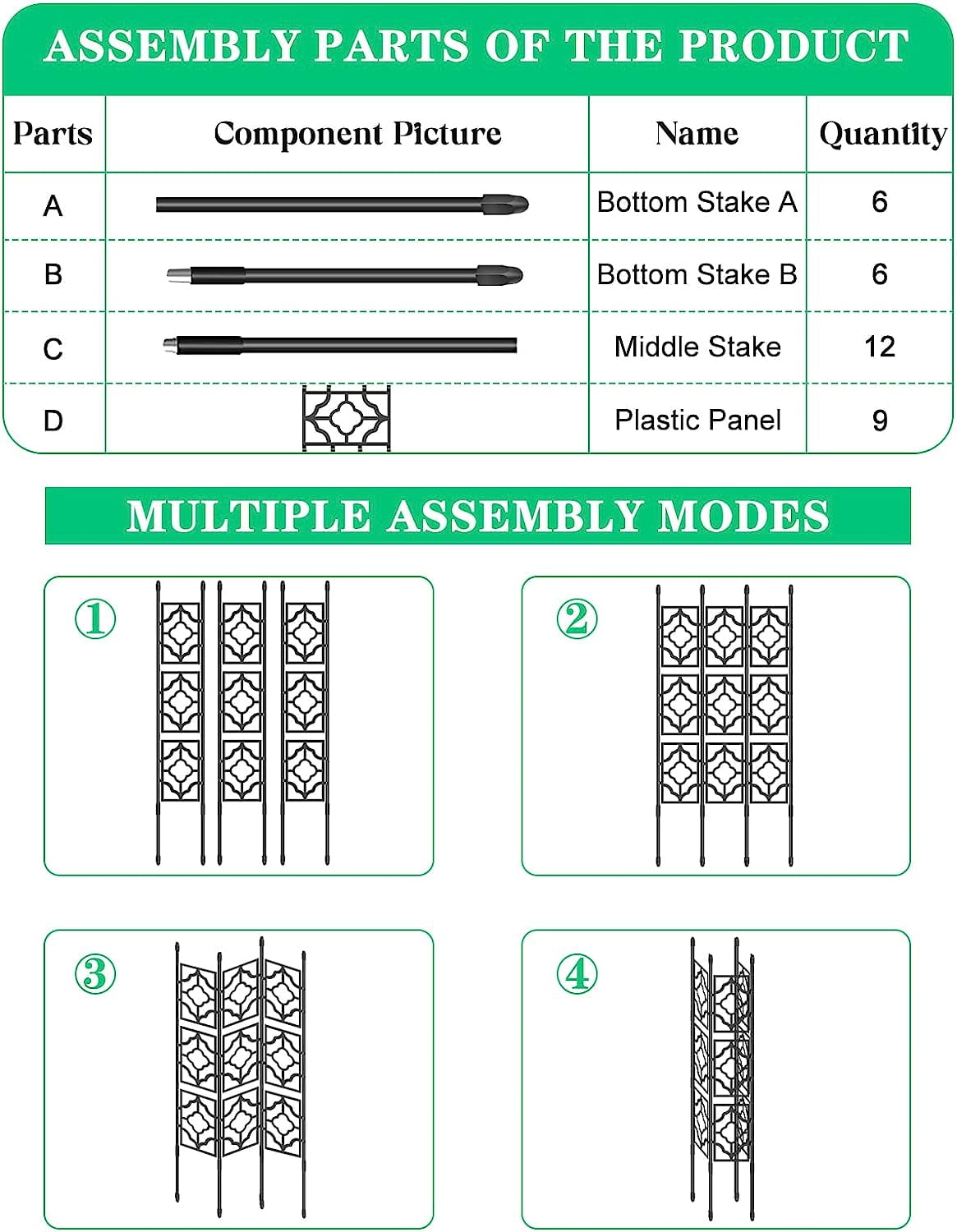 ASSEMBLY PARTS OF THE PRODUCT

| Parts | Component Picture | Name | Quantity |
|---|---|---|---|
| A | | Bottom Stake A | 6 |
| B | | Bottom Stake B | 6 |
| C | | Middle Stake | 12 |
| D | | Plastic Panel | 9 |

MULTIPLE ASSEMBLY MODES

①

②

③

④