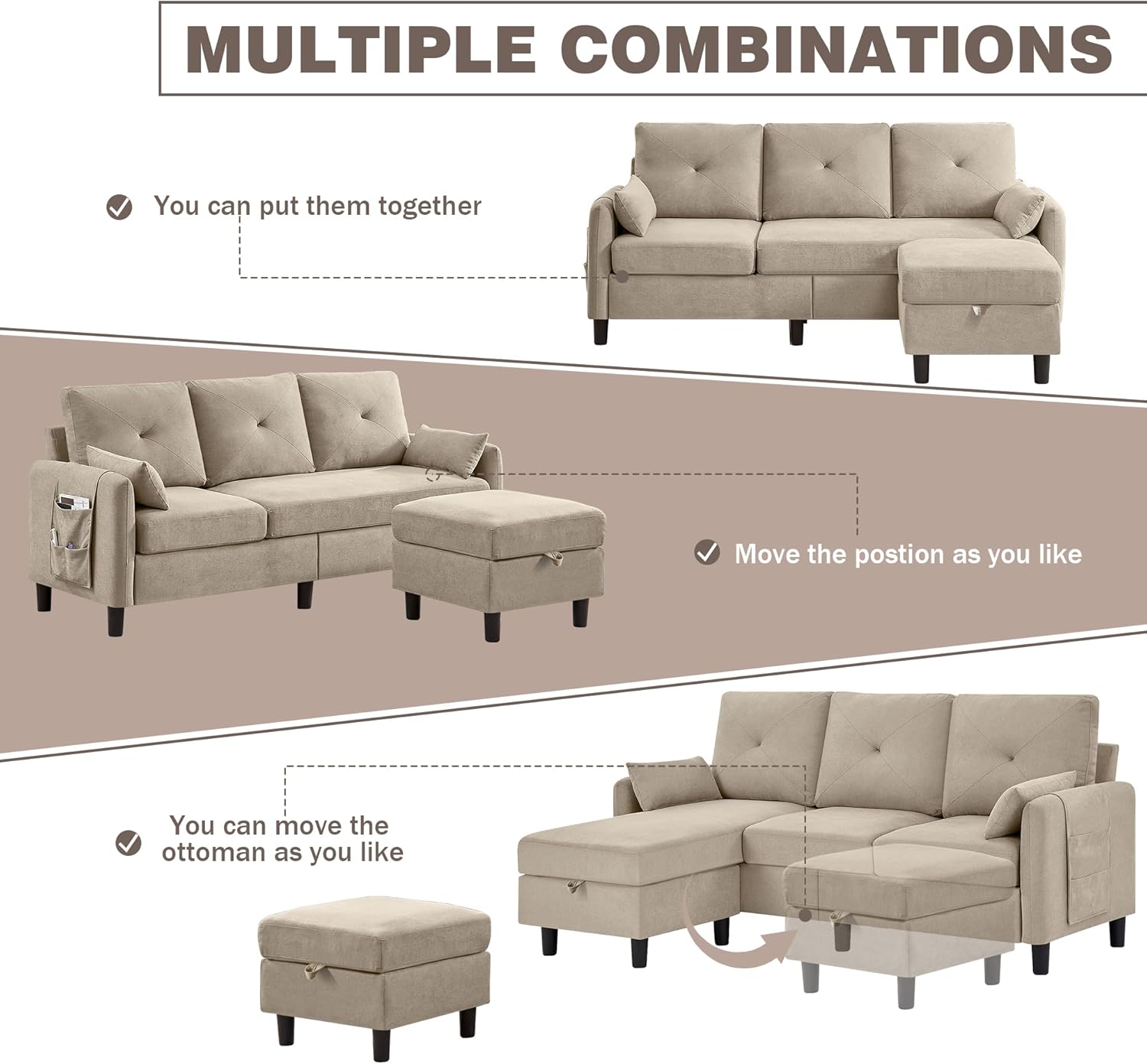 MULTIPLE COMBINATIONS

You can put them together

Move the postion as you like

You can move the ottoman as you like