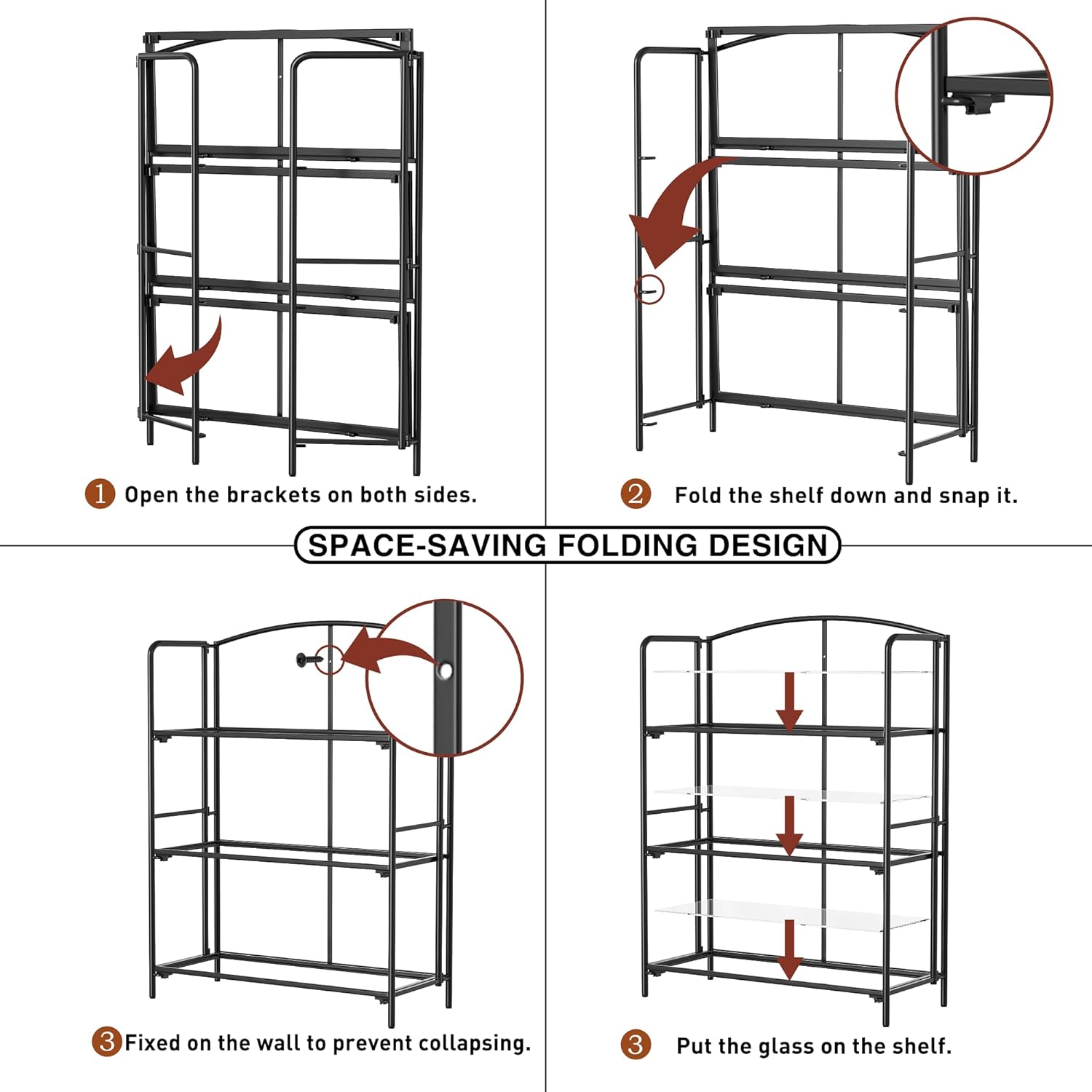 1 Open the brackets on both sides.

2 Fold the shelf down and snap it.

SPACE-SAVING FOLDING DESIGN

3 Fixed on the wall to prevent collapsing.

3 Put the glass on the shelf.