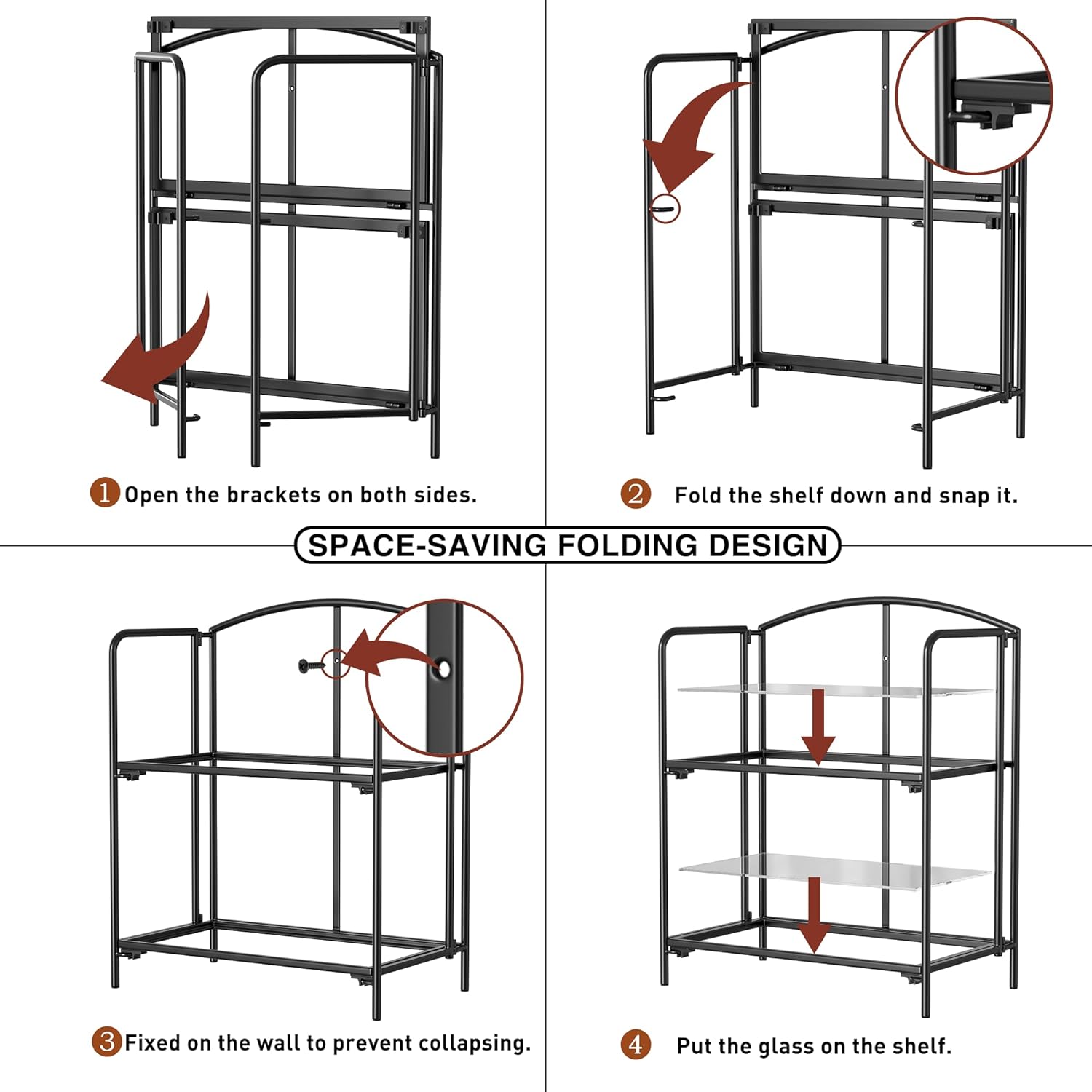 1 Open the brackets on both sides.

2 Fold the shelf down and snap it.

SPACE-SAVING FOLDING DESIGN

3 Fixed on the wall to prevent collapsing.

4 Put the glass on the shelf.