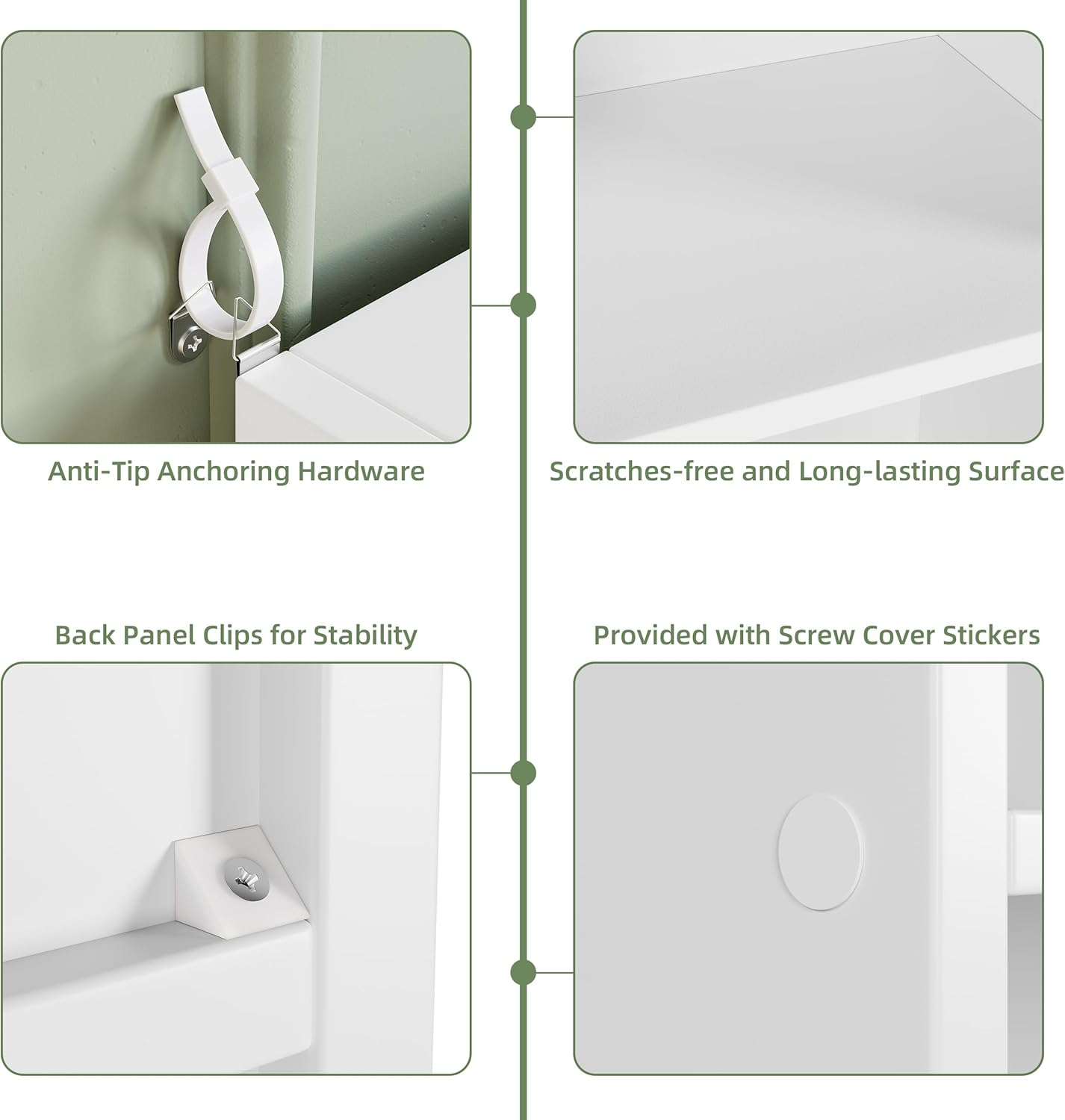 Anti-Tip Anchoring Hardware

Scratches-free and Long-lasting Surface

Back Panel Clips for Stability

Provided with Screw Cover Stickers