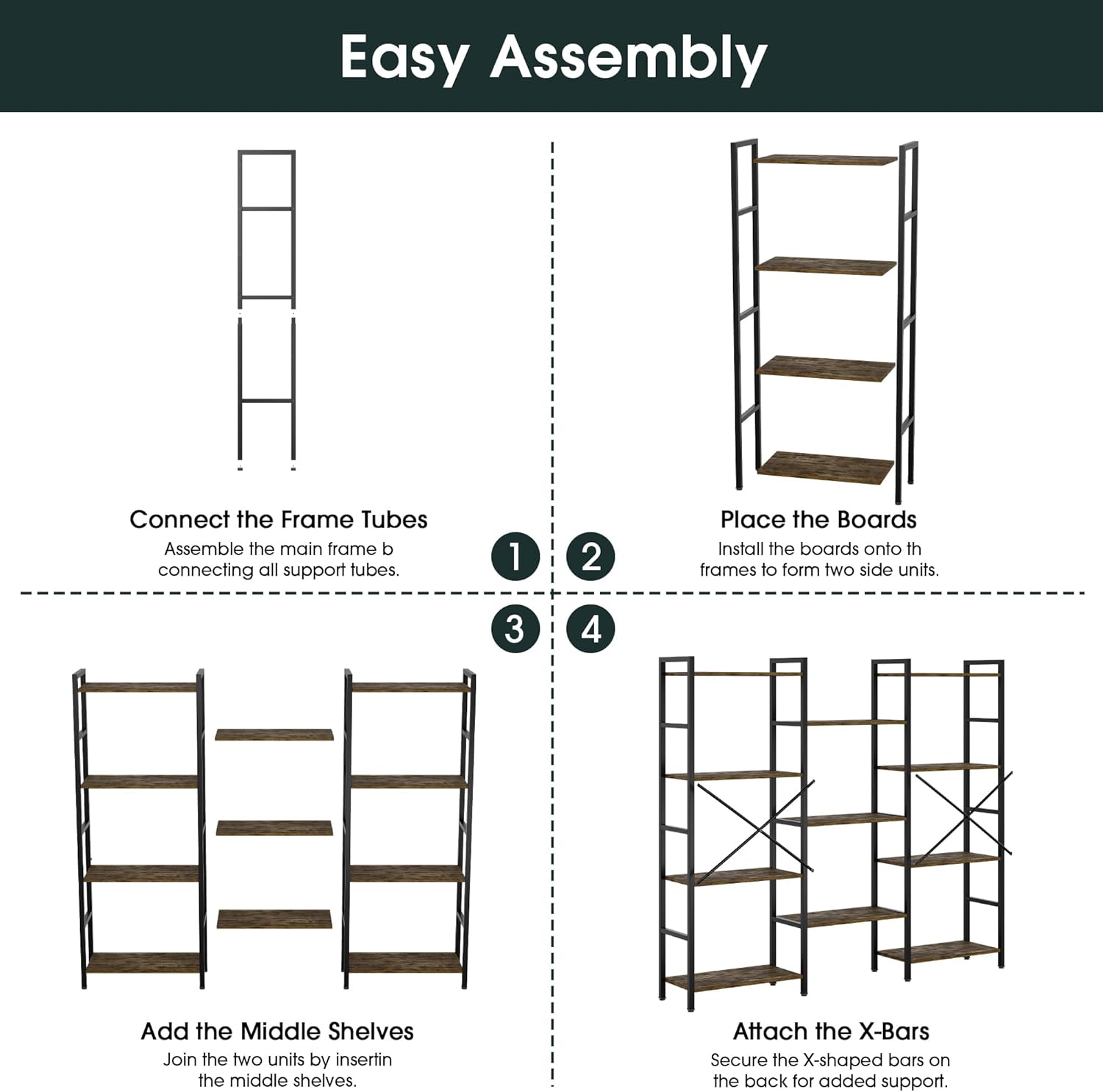 Easy Assembly

Connect the Frame Tubes
Assemble the main frame b connecting all support tubes.

1

2

Place the Boards
Install the boards onto th frames to form two side units.

3

4

Add the Middle Shelves
Join the two units by insertin the middle shelves.

Attach the X-Bars
Secure the X-shaped bars on the back for added support.