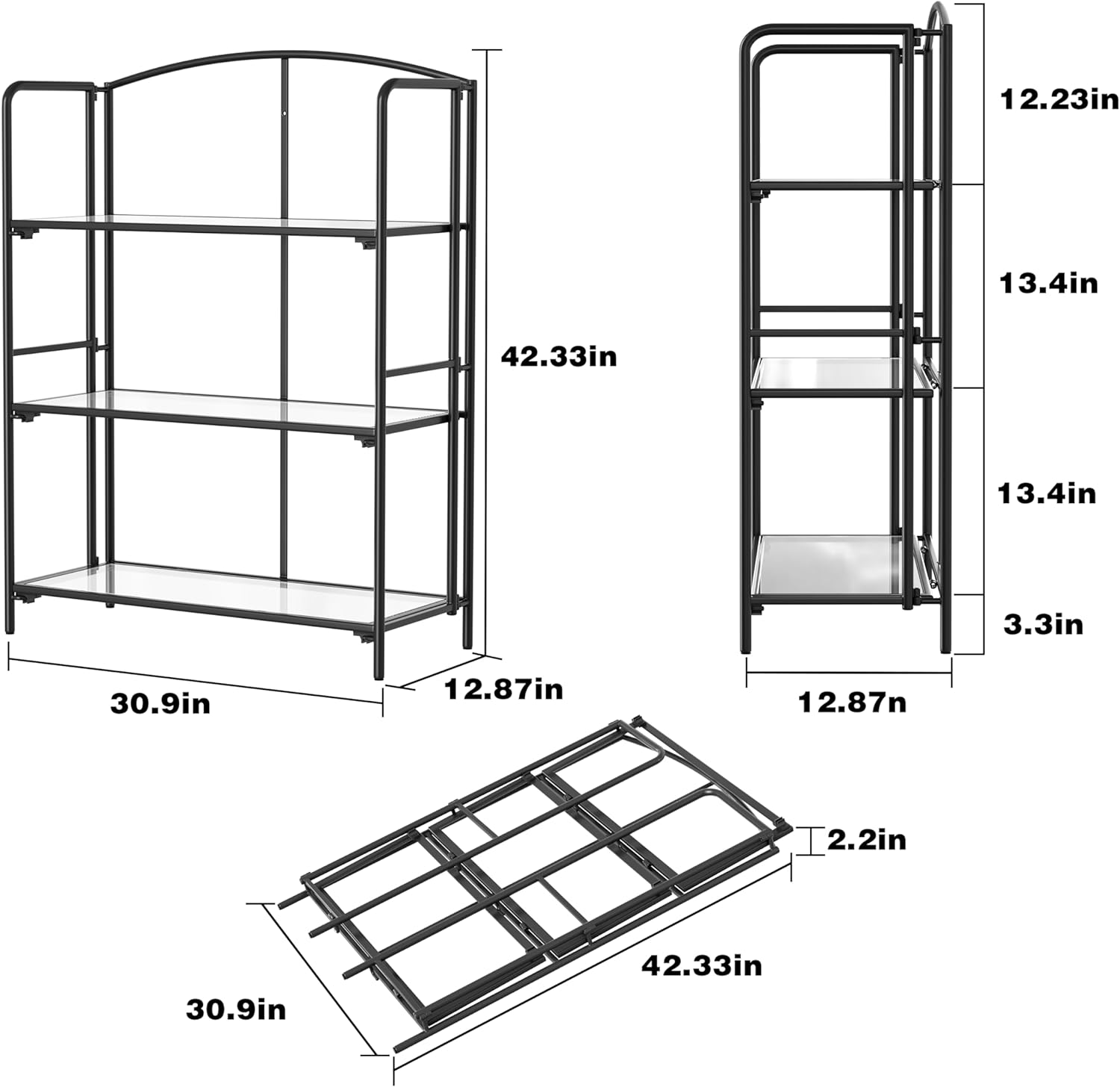 42.33in

30.9in

12.87in

12.23in

13.4in

13.4in

3.3in

12.87n

2.2in

42.33in

30.9in