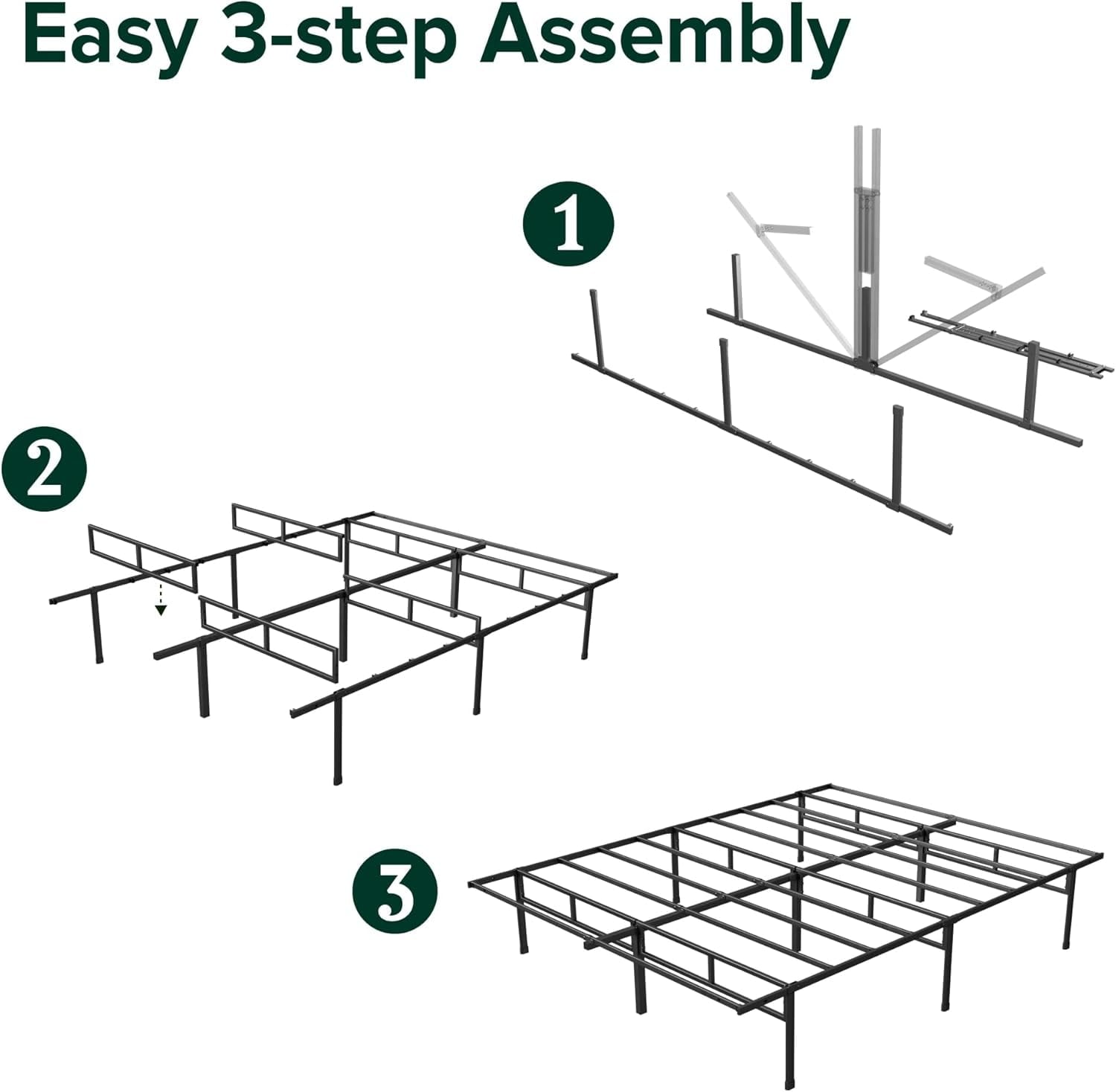 Easy 3-step Assembly

1

2

3