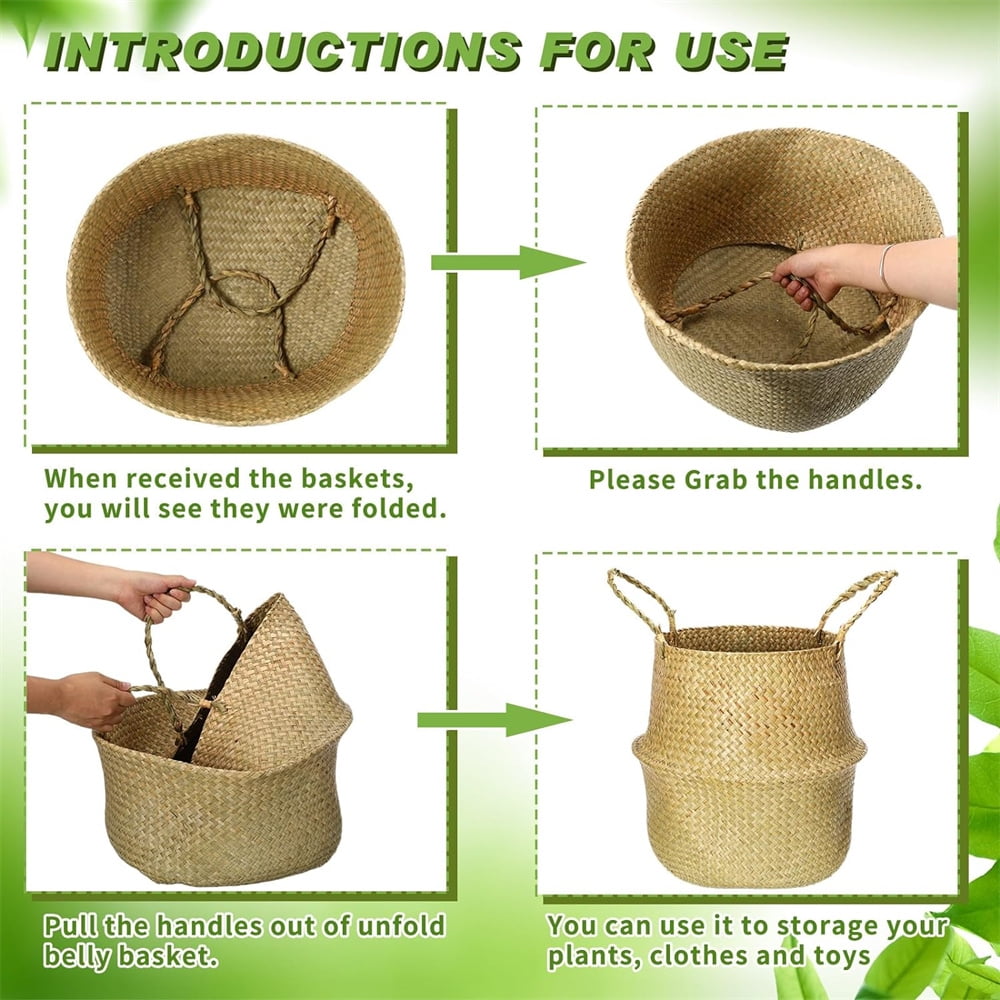 INTRODUCTIONS FOR USE

When received the baskets, you will see they were folded.

Please Grab the handles.

Pull the handles out of unfold belly basket.

You can use it to storage your plants, clothes and toys