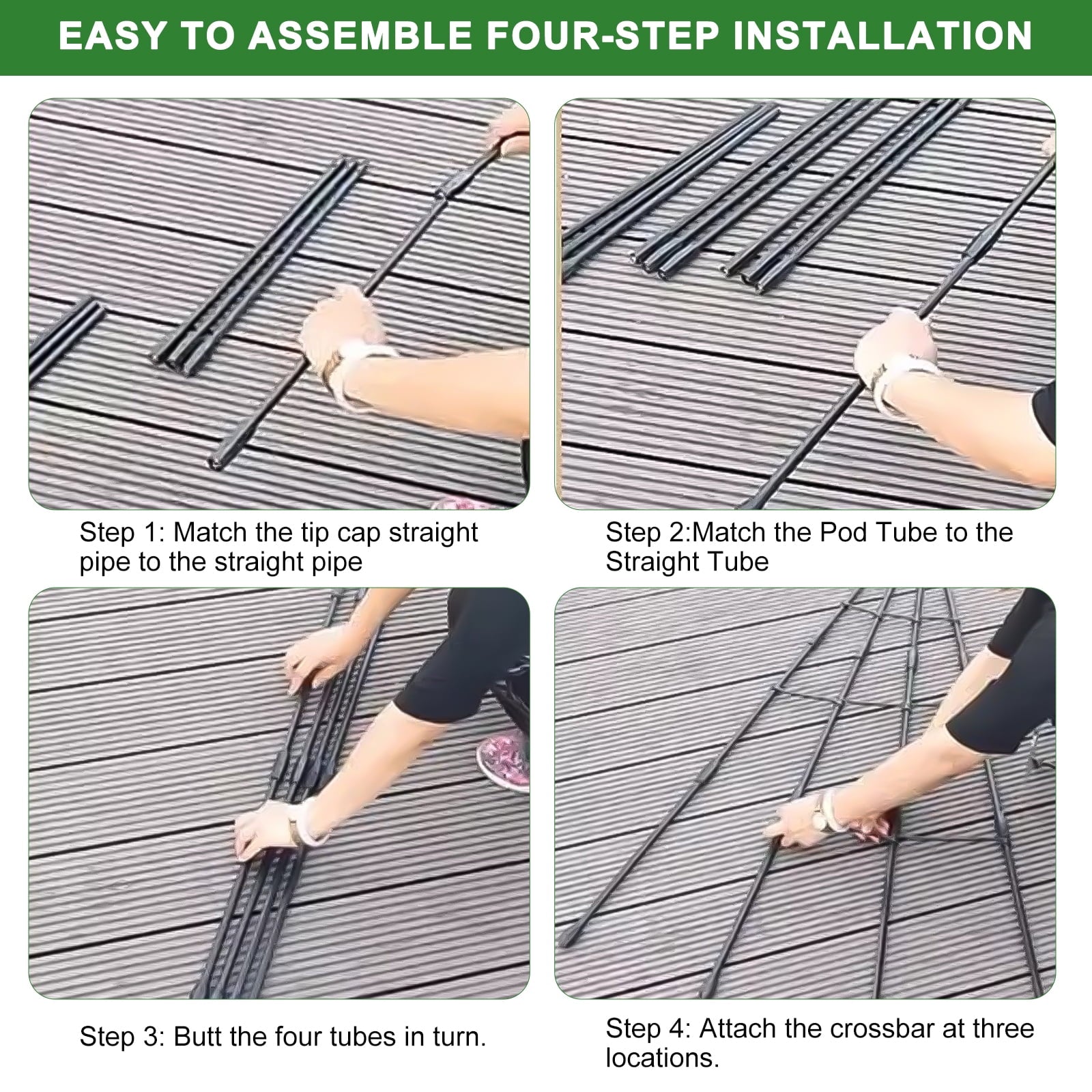 EASY TO ASSEMBLE FOUR-STEP INSTALLATION

Step 1: Match the tip cap straight pipe to the straight pipe

Step 2:Match the Pod Tube to the Straight Tube

Step 3: Butt the four tubes in turn.

Step 4: Attach the crossbar at three locations.