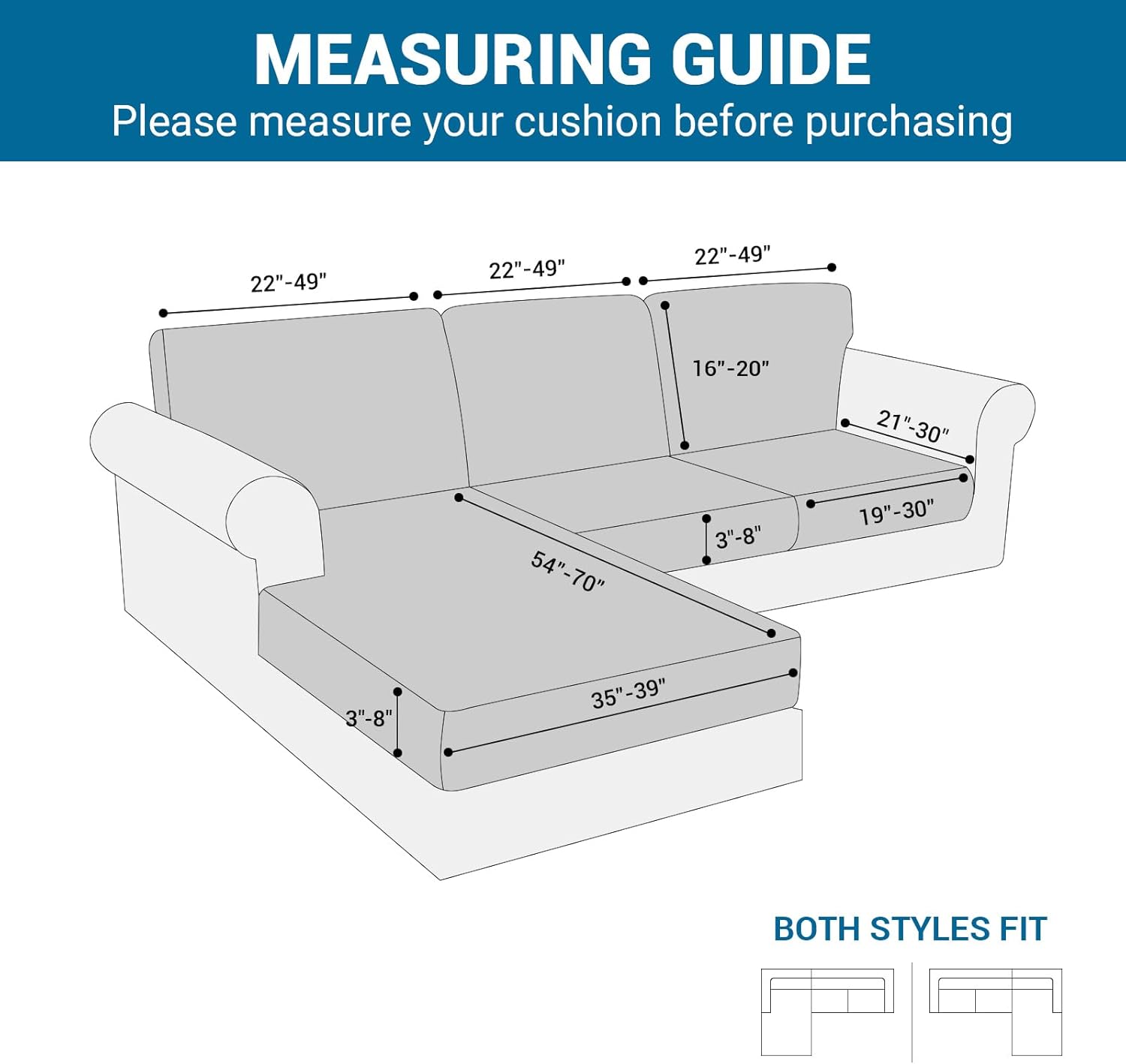 MEASURING GUIDE
Please measure your cushion before purchasing

22"-49"
22"-49"
22"-49"
16"-20"
21"-30"
19"-30"
3"-8"
54"-70"
35"-39"
3"-8"

BOTH STYLES FIT