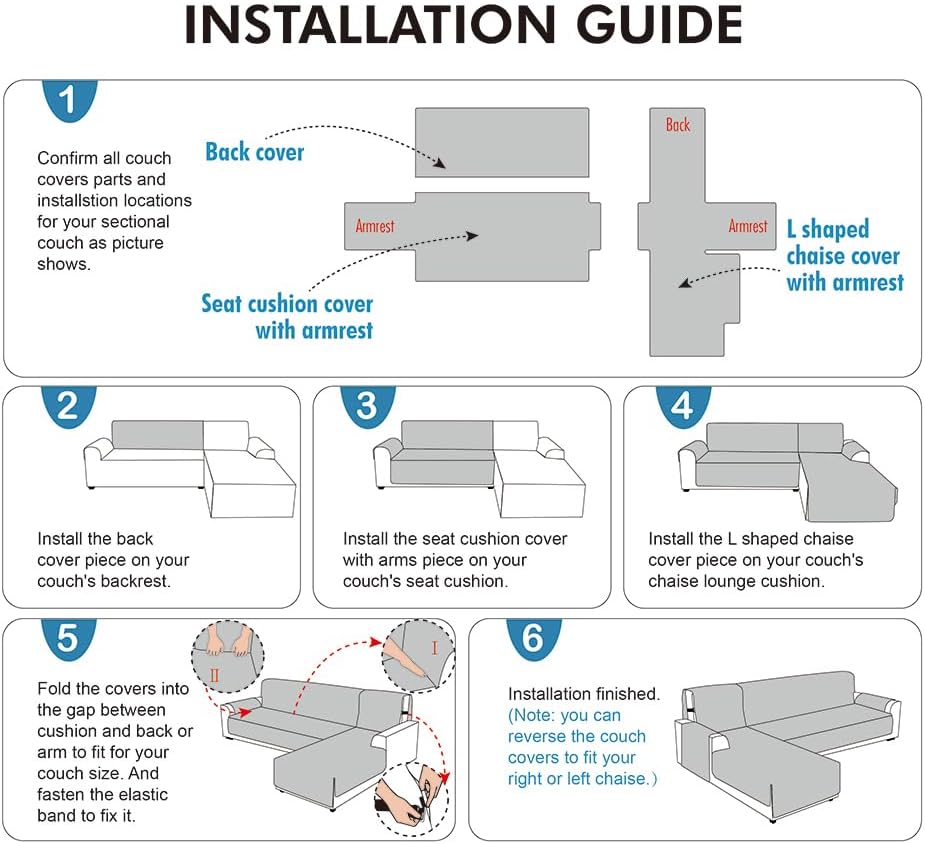 INSTALLATION GUIDE

1

Confirm all couch covers parts and installstion locations for your sectional couch as picture shows.

Back cover

Armrest

Seat cushion cover with armrest

Back

Armrest

L shaped chaise cover with armrest

2

Install the back cover piece on your couch's backrest.

3

Install the seat cushion cover with arms piece on your couch's seat cushion.

4

Install the L shaped chaise cover piece on your couch's chaise lounge cushion.

5

Fold the covers into the gap between cushion and back or arm to fit for your couch size. And fasten the elastic band to fix it.

II

I

6

Installation finished. (Note: you can reverse the couch covers to fit your right or left chaise.)