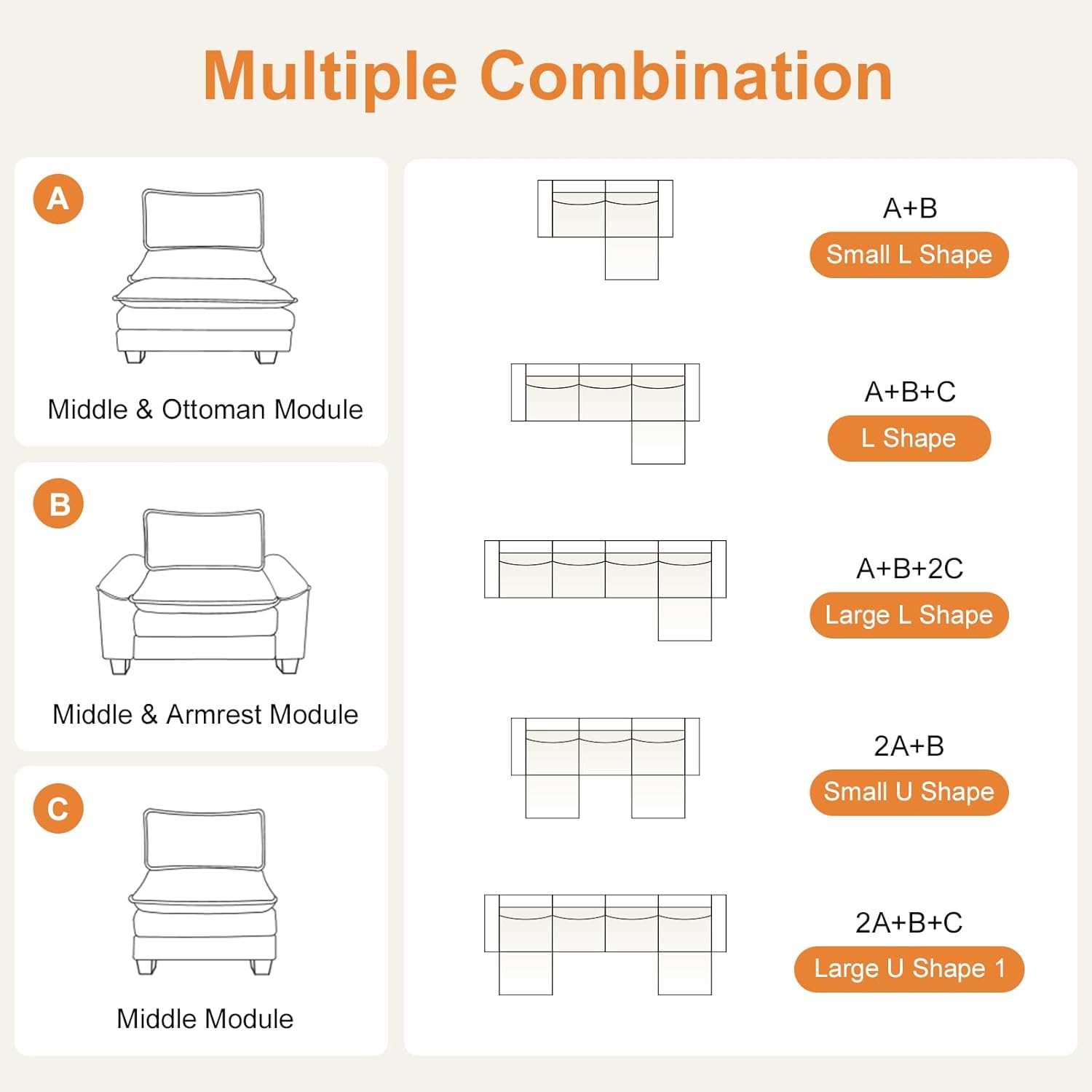 Multiple Combination

A

Middle & Ottoman Module

B

Middle & Armrest Module

C

Middle Module

A+B
Small L Shape

A+B+C
L Shape

A+B+2C
Large L Shape

2A+B
Small U Shape

2A+B+C
Large U Shape 1