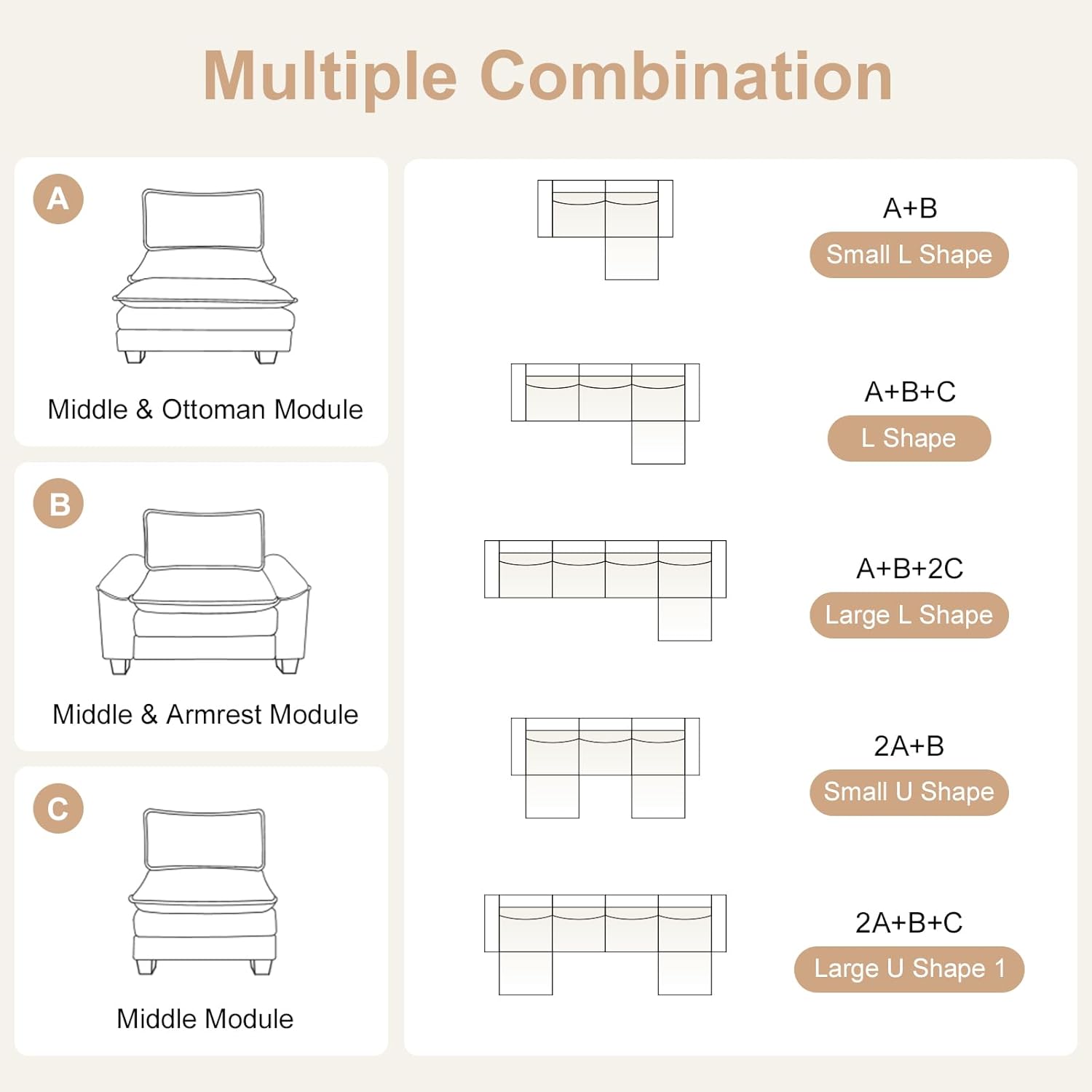 Multiple Combination

A

Middle & Ottoman Module

B

Middle & Armrest Module

C

Middle Module

A+B
Small L Shape

A+B+C
L Shape

A+B+2C
Large L Shape

2A+B
Small U Shape

2A+B+C
Large U Shape 1