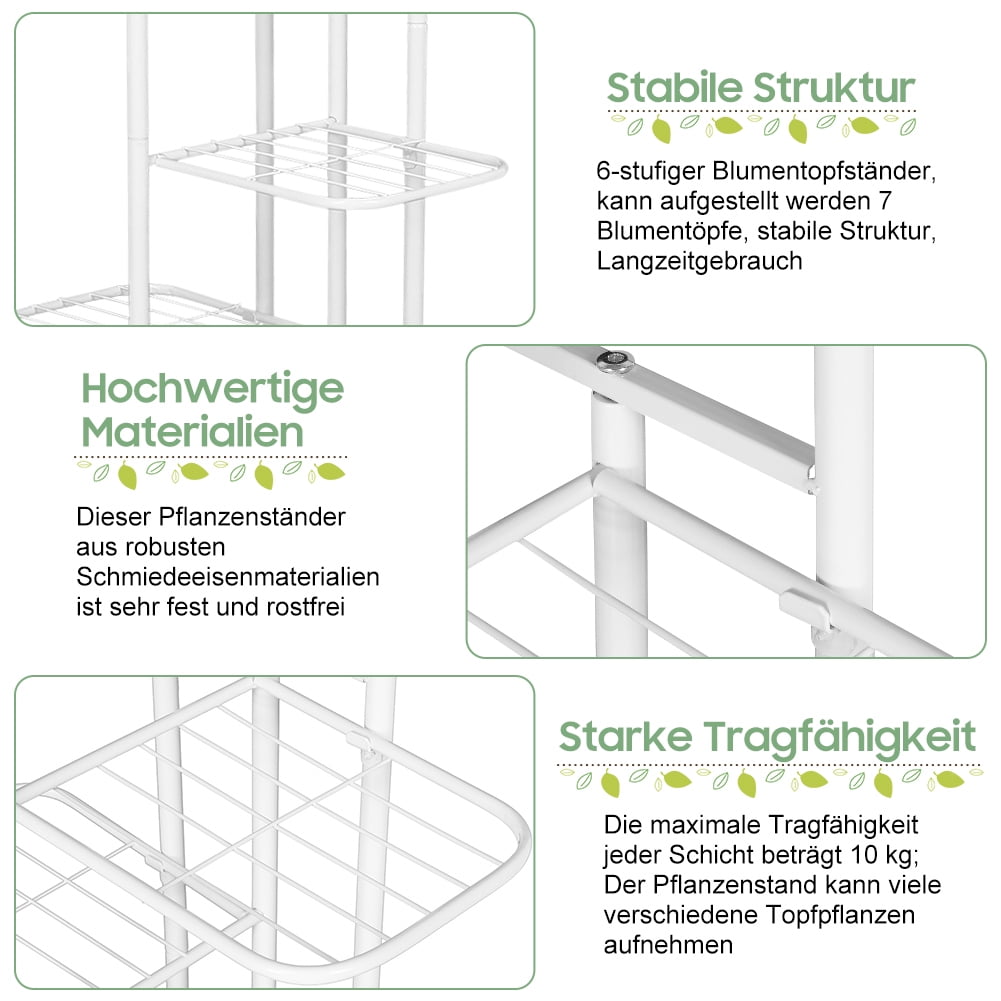 Stabile Struktur

6-stufiger Blumentopfständer, kann aufgestellt werden 7 Blumentöpfe, stabile Struktur, Langzeitgebrauch

Hochwertige Materialien

Dieser Pflanzenständer aus robusten Schmiedeeisenmaterialien ist sehr fest und rostfrei

Starke Tragfähigkeit

Die maximale Tragfähigkeit jeder Schicht beträgt 10 kg; Der Pflanzenstand kann viele verschiedene Topfpflanzen aufnehmen