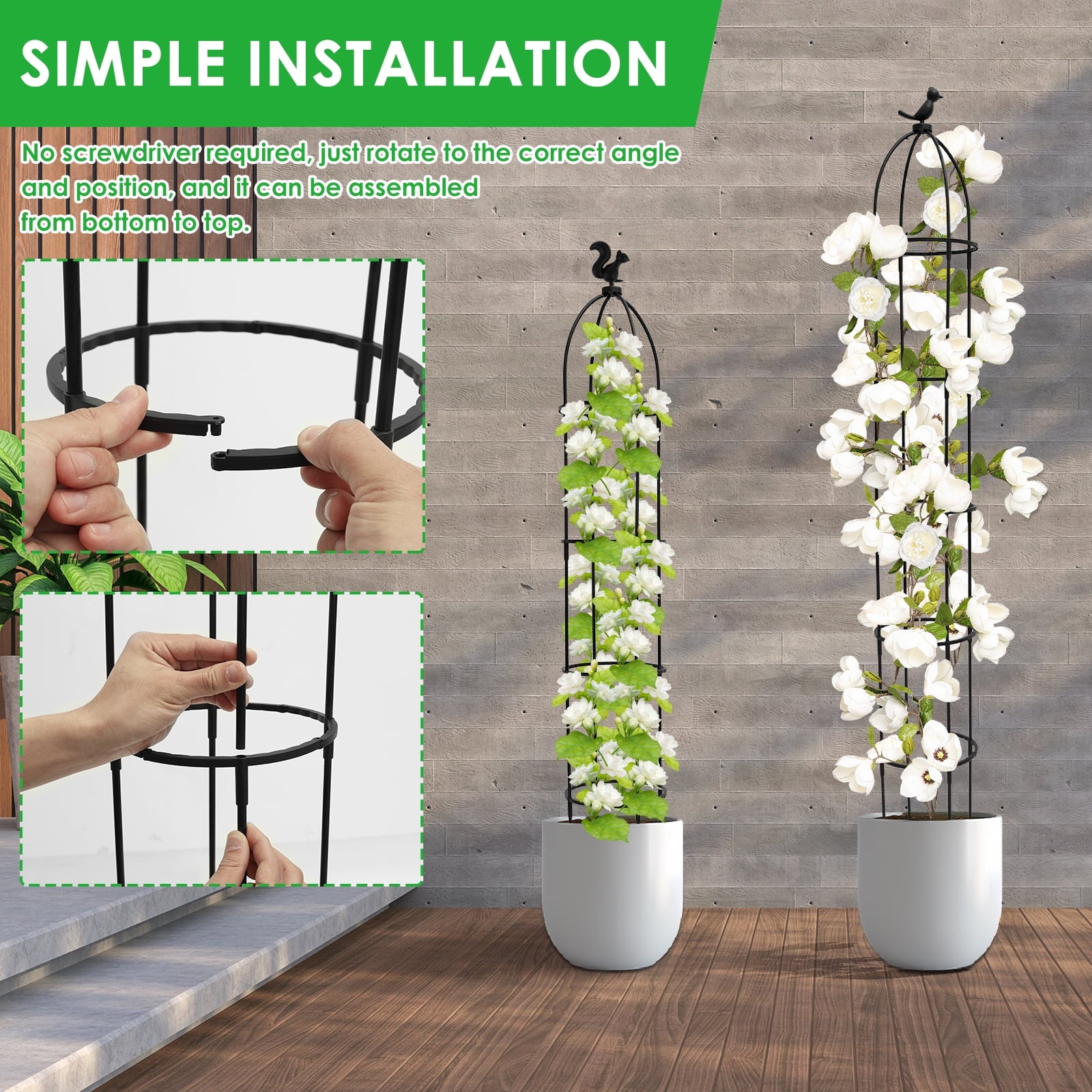 SIMPLE INSTALLATION

No screwdriver required, just rotate to the correct angle and position, and it can be assembled from bottom to top.