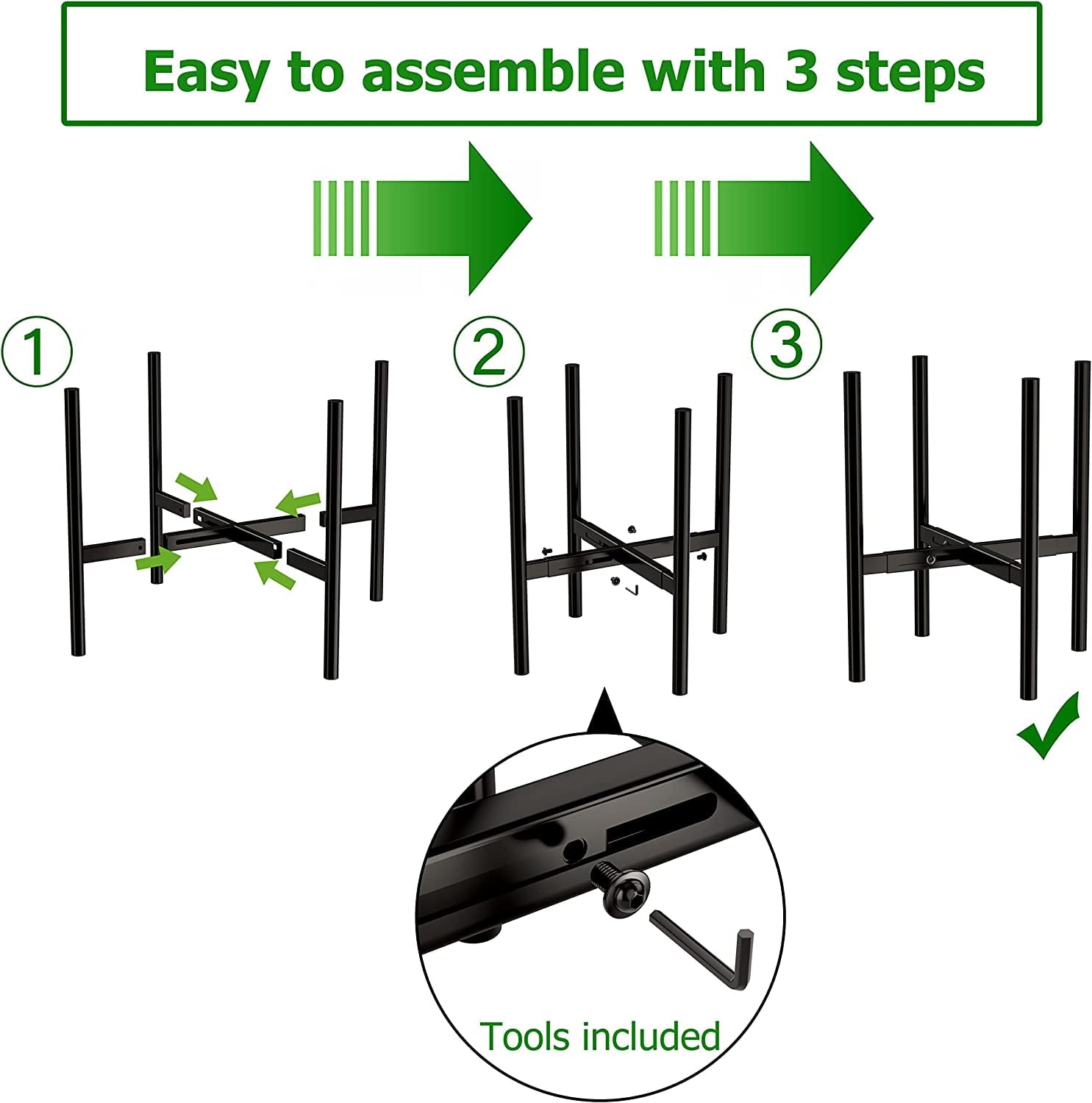 Easy to assemble with 3 steps

①

②

③

Tools included