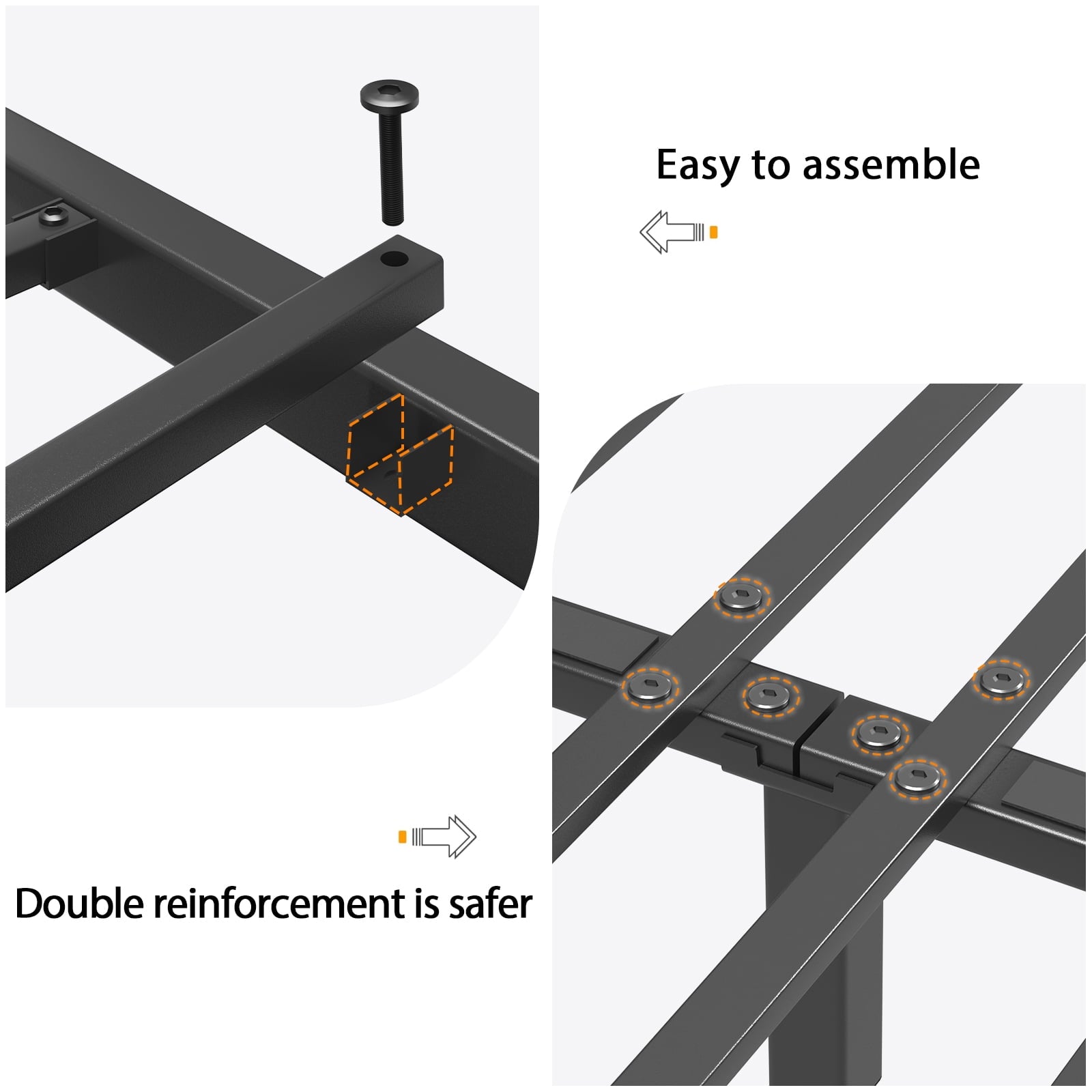 Easy to assemble

Double reinforcement is safer