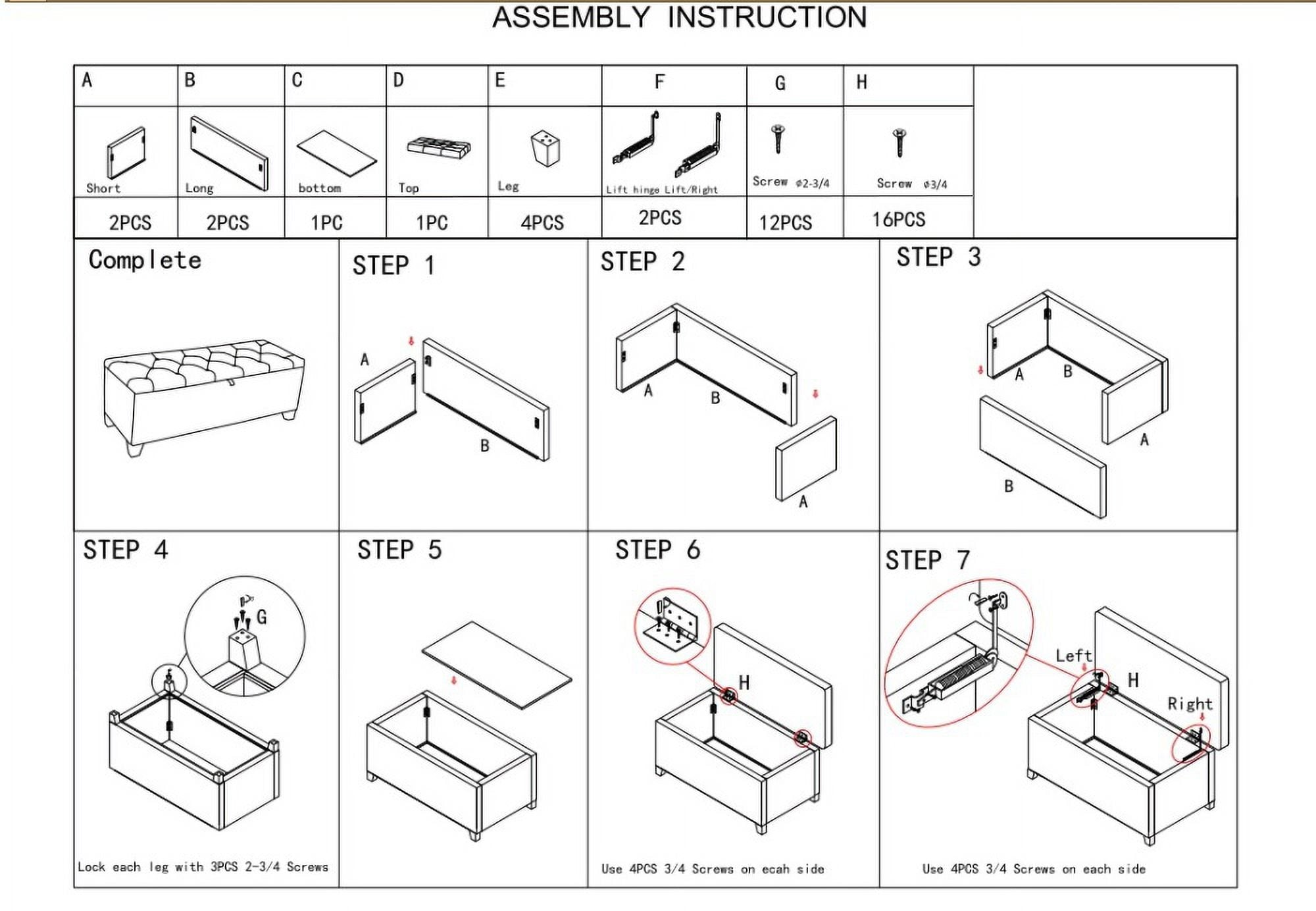 ASSEMBLY INSTRUCTION

| A | B | C | D | E | F | G | H |
|---|---|---|---|---|---|---|---|
| Short | Long | bottom | Top | Leg | Lift hinge Lift/Right | Screw φ2-3/4 | Screw φ3/4 |
| 2PCS | 2PCS | 1PC | 1PC | 4PCS | 2PCS | 12PCS | 16PCS |

Complete

STEP 1
A
B

STEP 2
A
B
A

STEP 3
A
B
A
B

STEP 4
G
Lock each leg with 3PCS 2-3/4 Screws

STEP 5

STEP 6
H
Use 4PCS 3/4 Screws on ecah side

STEP 7
Left
H
Right
Use 4PCS 3/4 Screws on each side