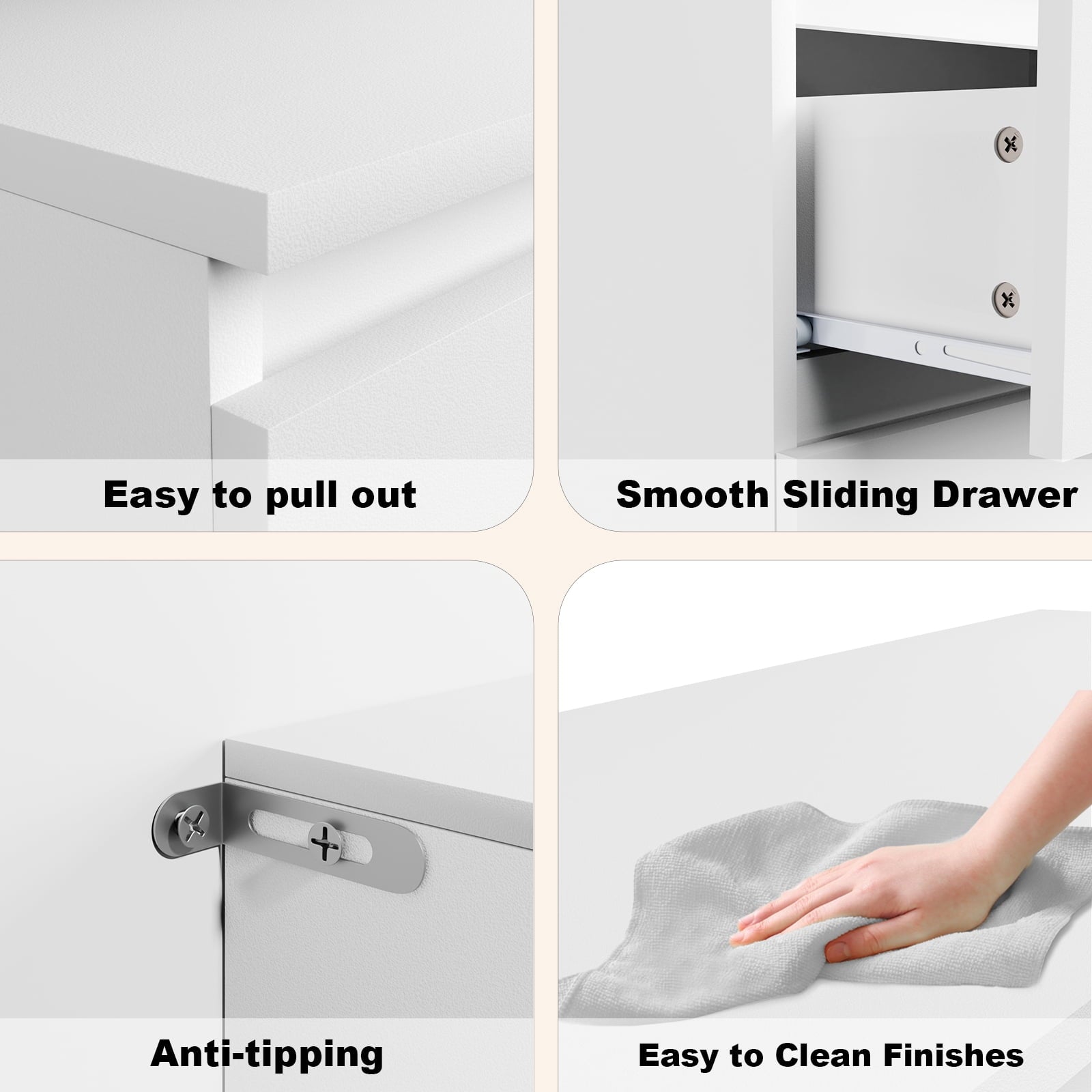 Easy to pull out

Smooth Sliding Drawer

Anti-tipping

Easy to Clean Finishes