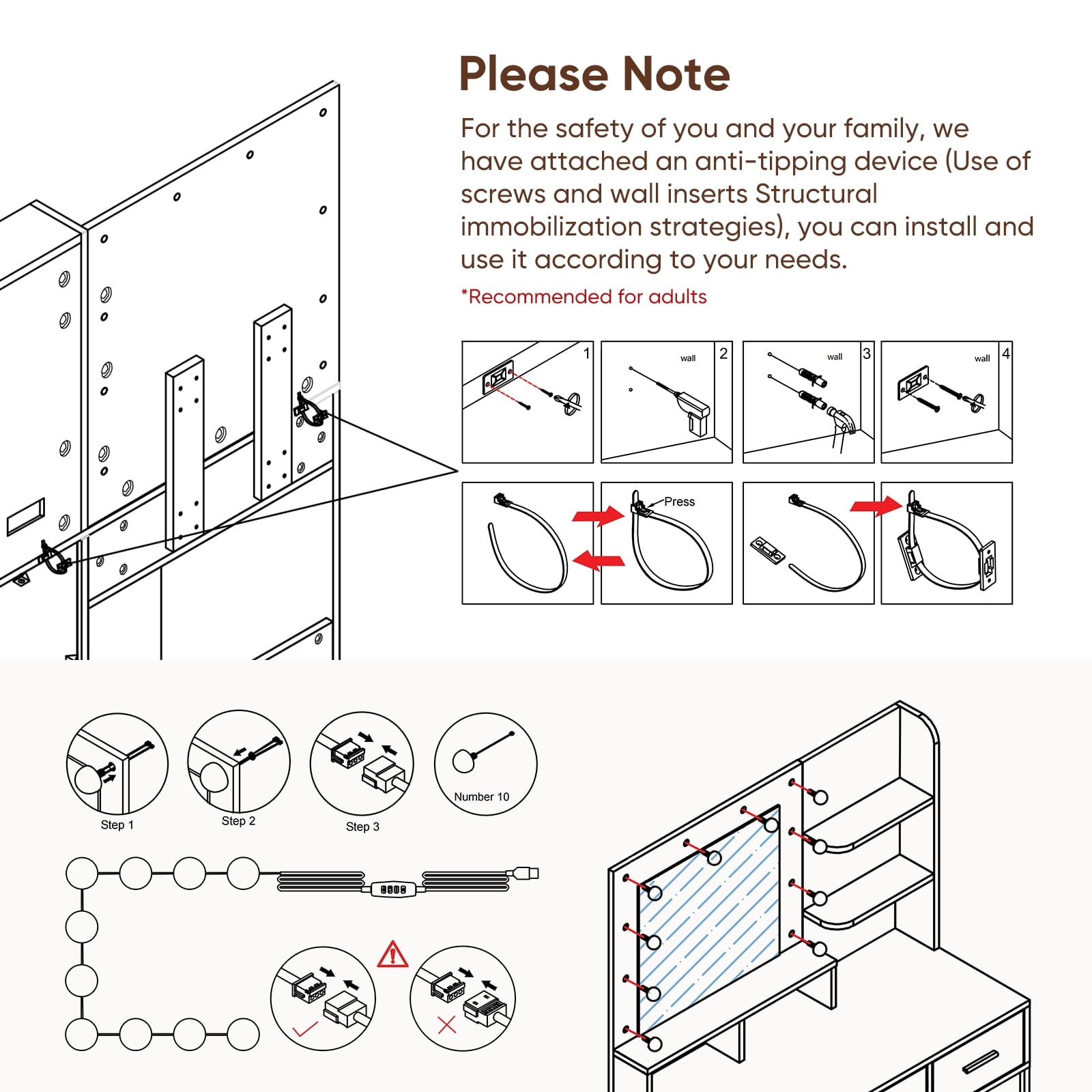 Please Note

For the safety of you and your family, we have attached an anti-tipping device (Use of screws and wall inserts Structural immobilization strategies), you can install and use it according to your needs.

*Recommended for adults

1

wall 2

wall 3

wall 4

Press

Step 1

Step 2

Step 3

Number 10