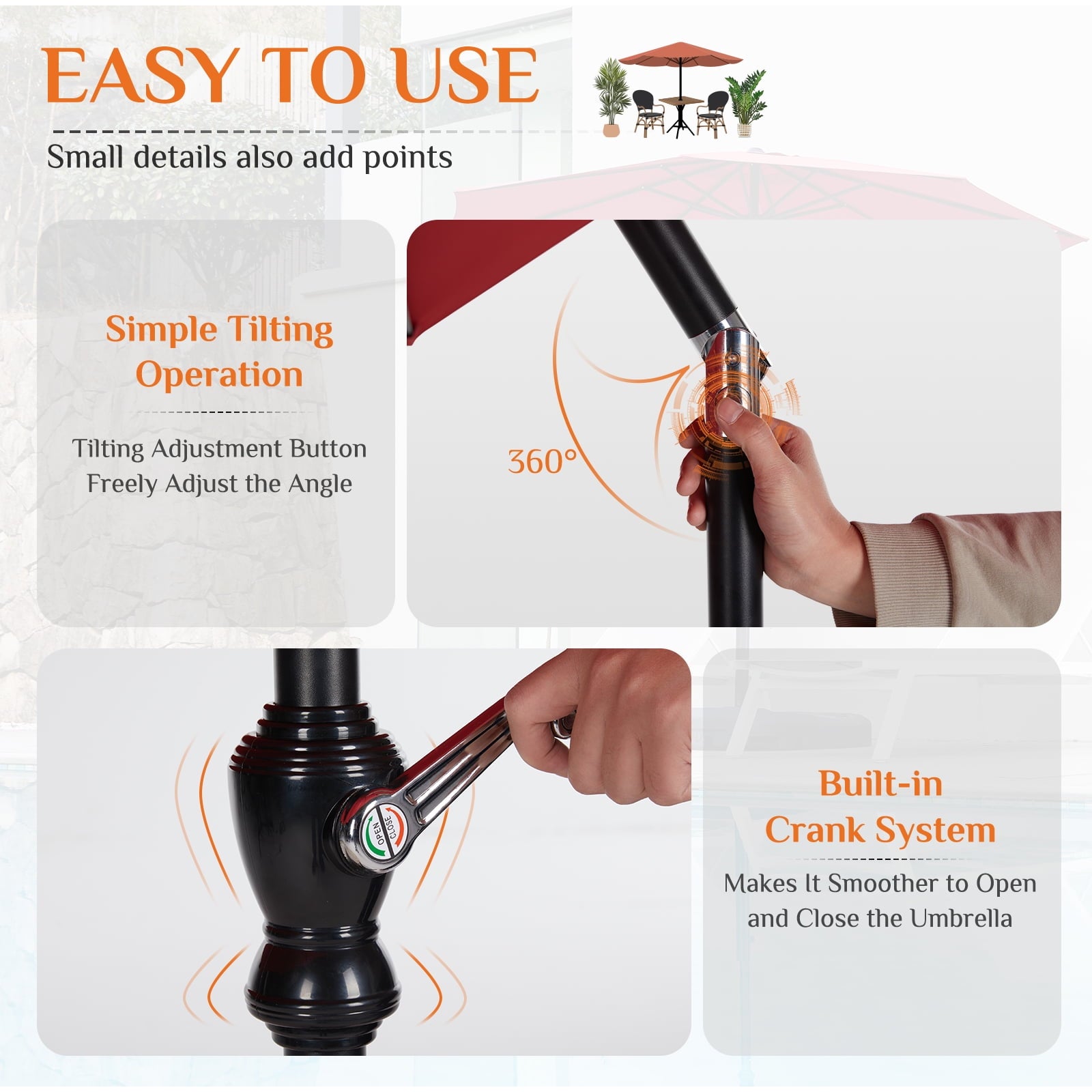 EASY TO USE

Small details also add points

Simple Tilting Operation

Tilting Adjustment Button
Freely Adjust the Angle

360°

OPEN
CLOSE

Built-in Crank System

Makes It Smoother to Open and Close the Umbrella