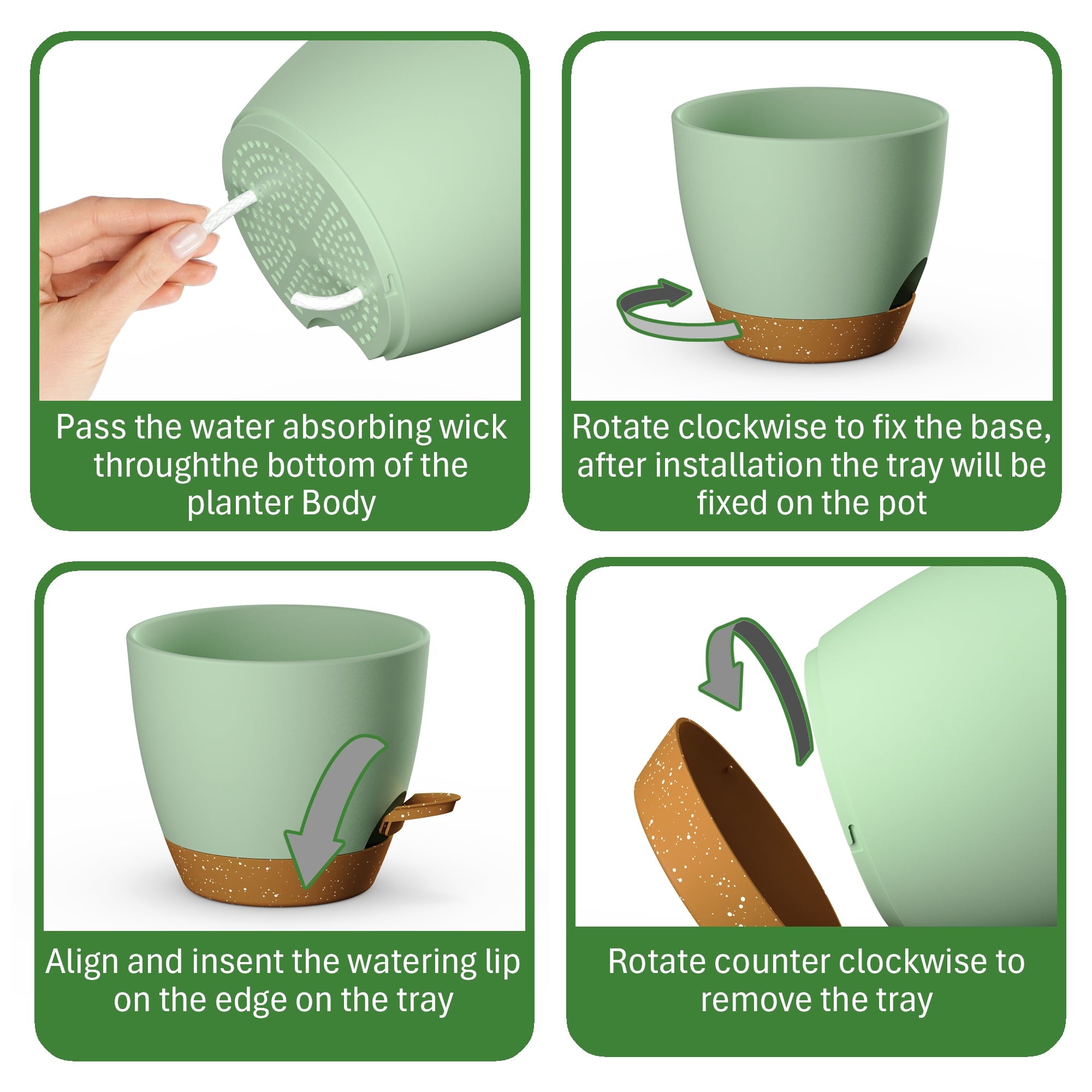 Pass the water absorbing wick throughthe bottom of the planter Body

Rotate clockwise to fix the base, after installation the tray will be fixed on the pot

Align and insent the watering lip on the edge on the tray

Rotate counter clockwise to remove the tray