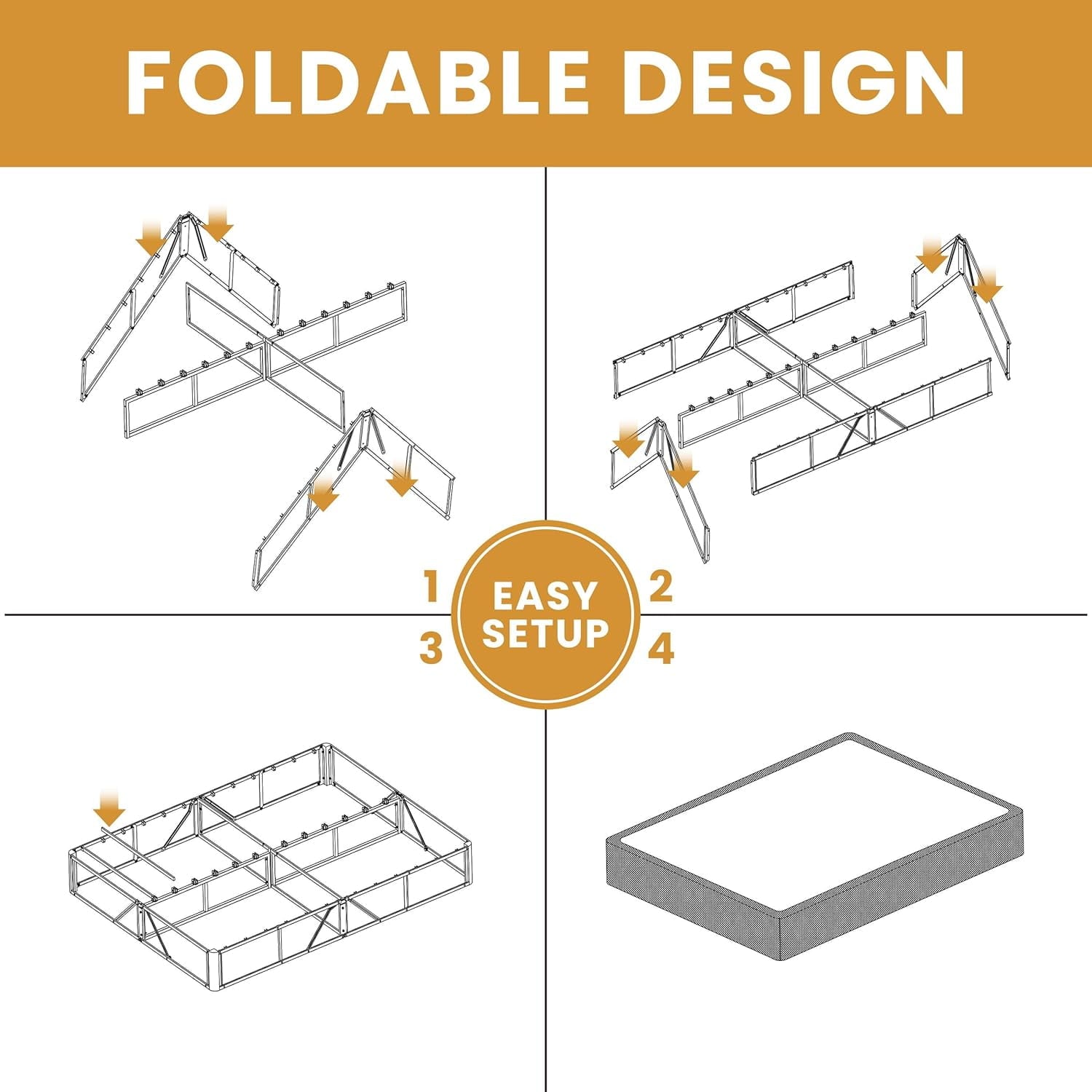 FOLDABLE DESIGN

1

2

EASY SETUP

3

4