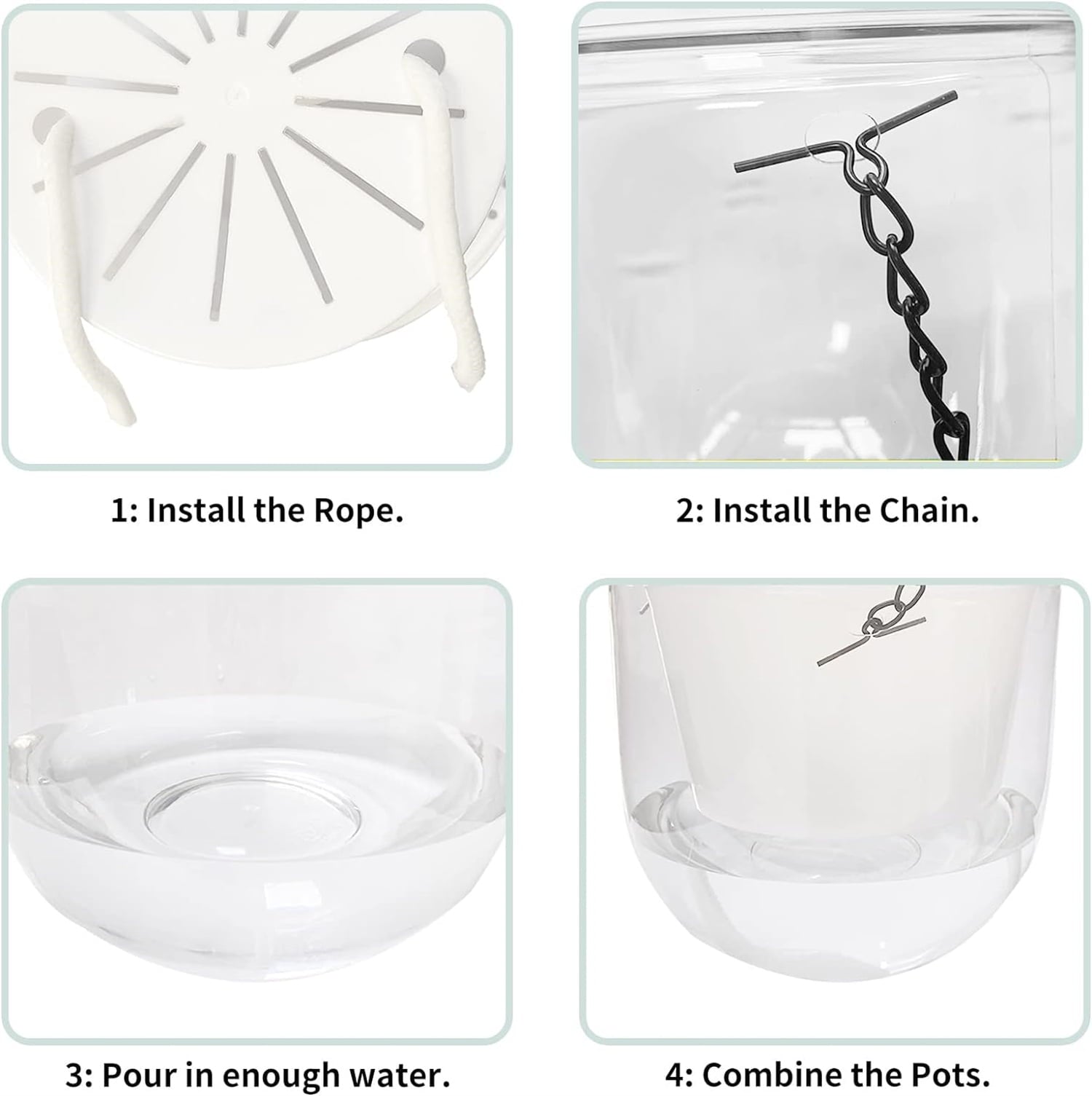 1: Install the Rope.

2: Install the Chain.

3: Pour in enough water.

4: Combine the Pots.