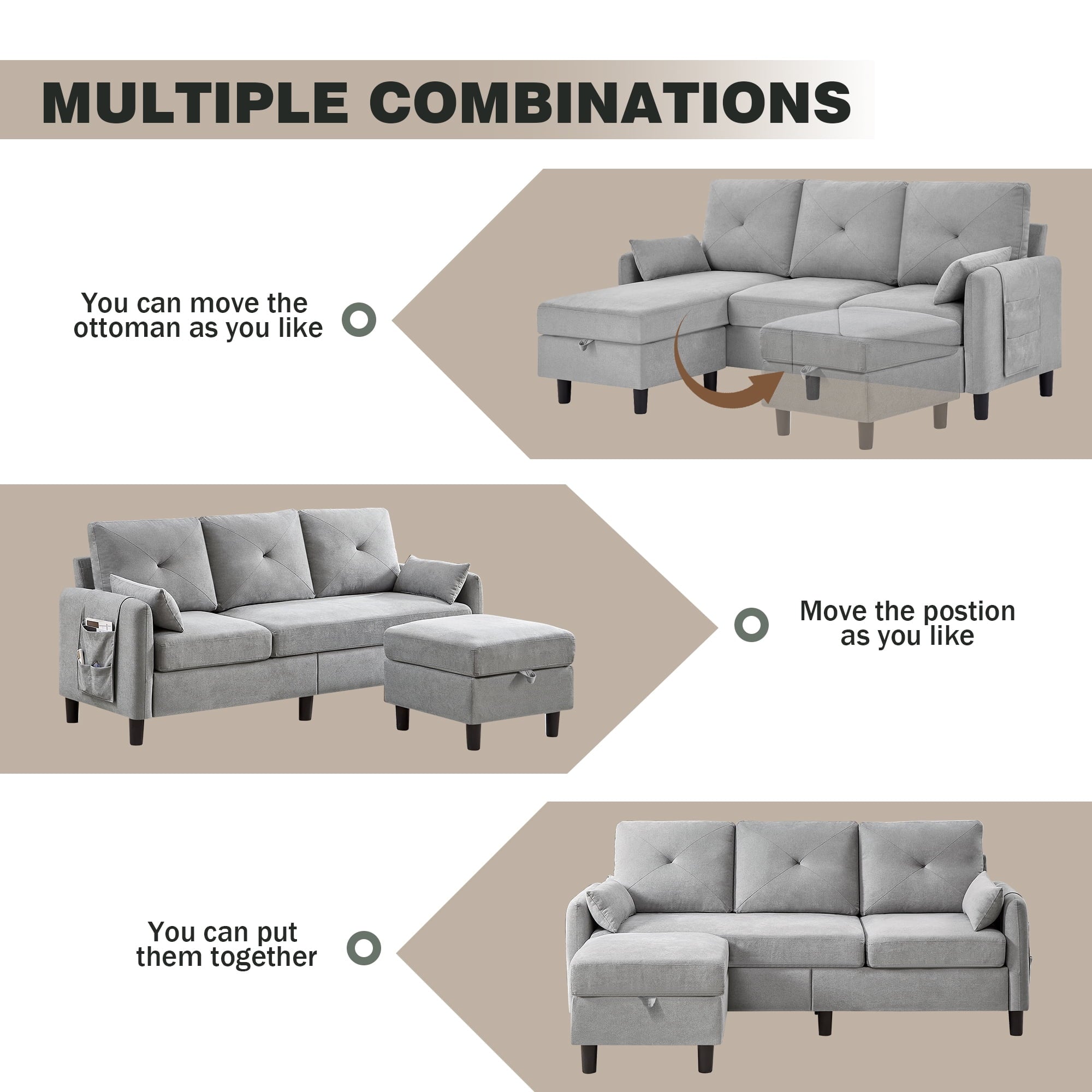 MULTIPLE COMBINATIONS

You can move the ottoman as you like

Move the postion as you like

You can put them together