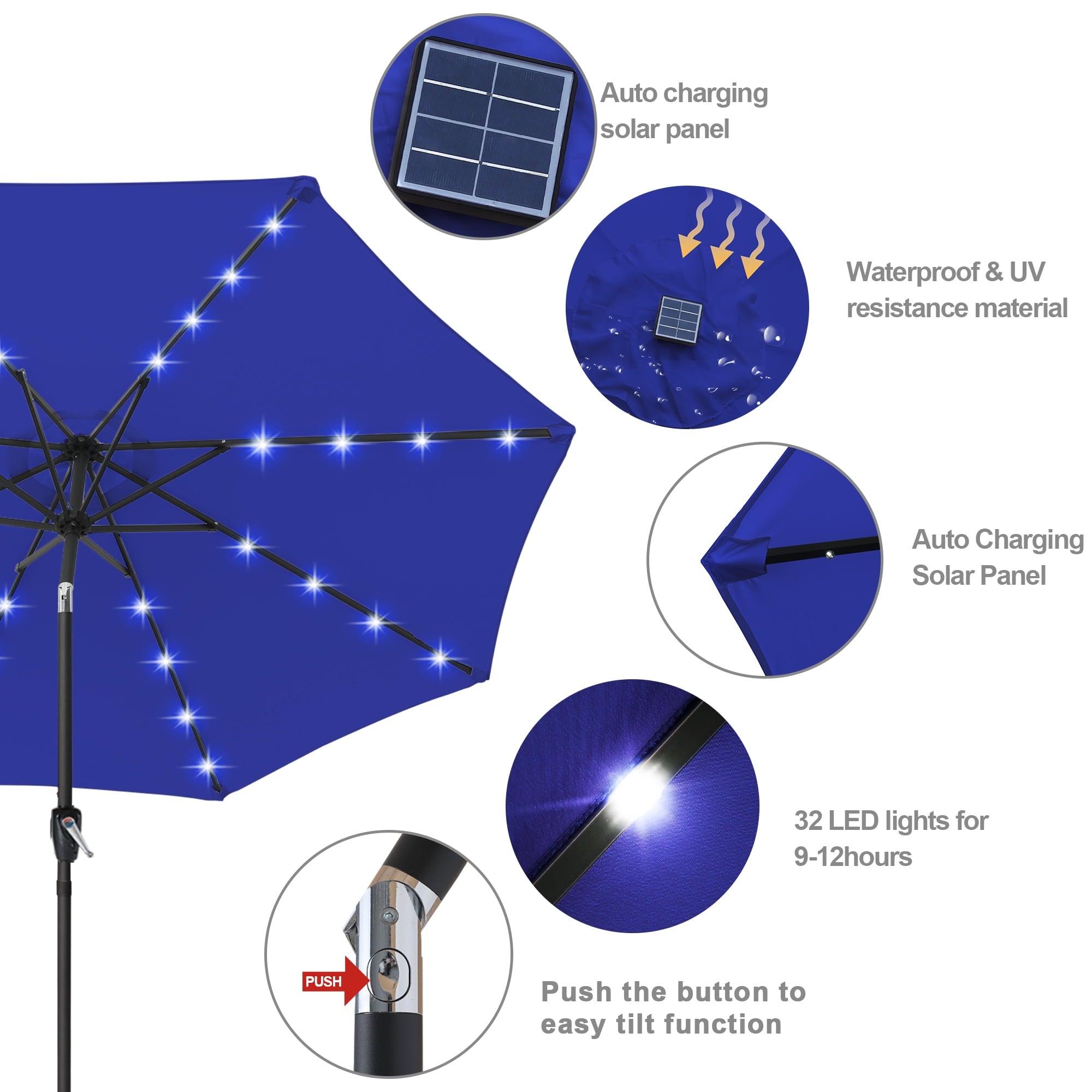 Auto charging solar panel

Waterproof & UV resistance material

Auto Charging Solar Panel

32 LED lights for 9-12hours

PUSH

Push the button to easy tilt function