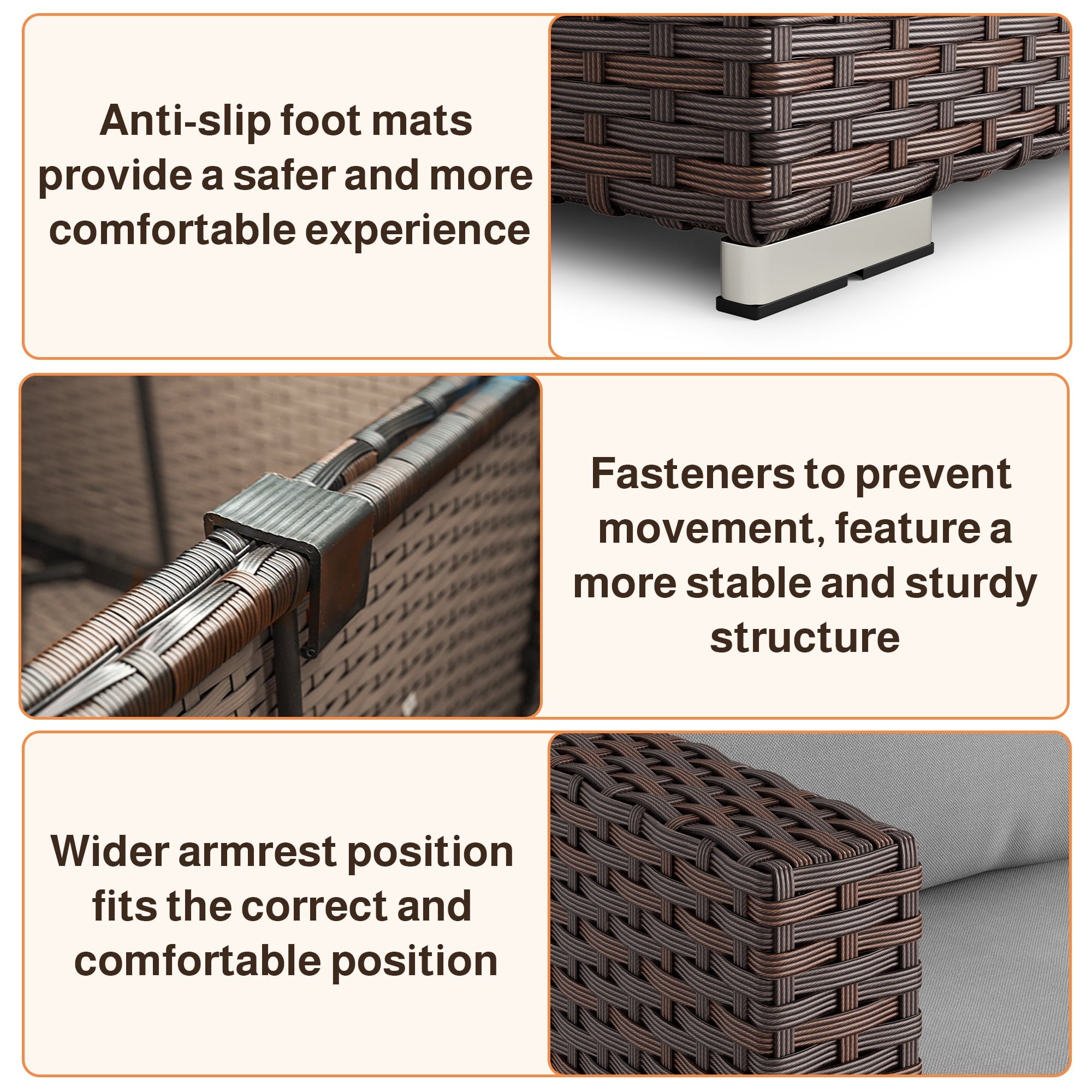 Anti-slip foot mats provide a safer and more comfortable experience

Fasteners to prevent movement, feature a more stable and sturdy structure

Wider armrest position fits the correct and comfortable position