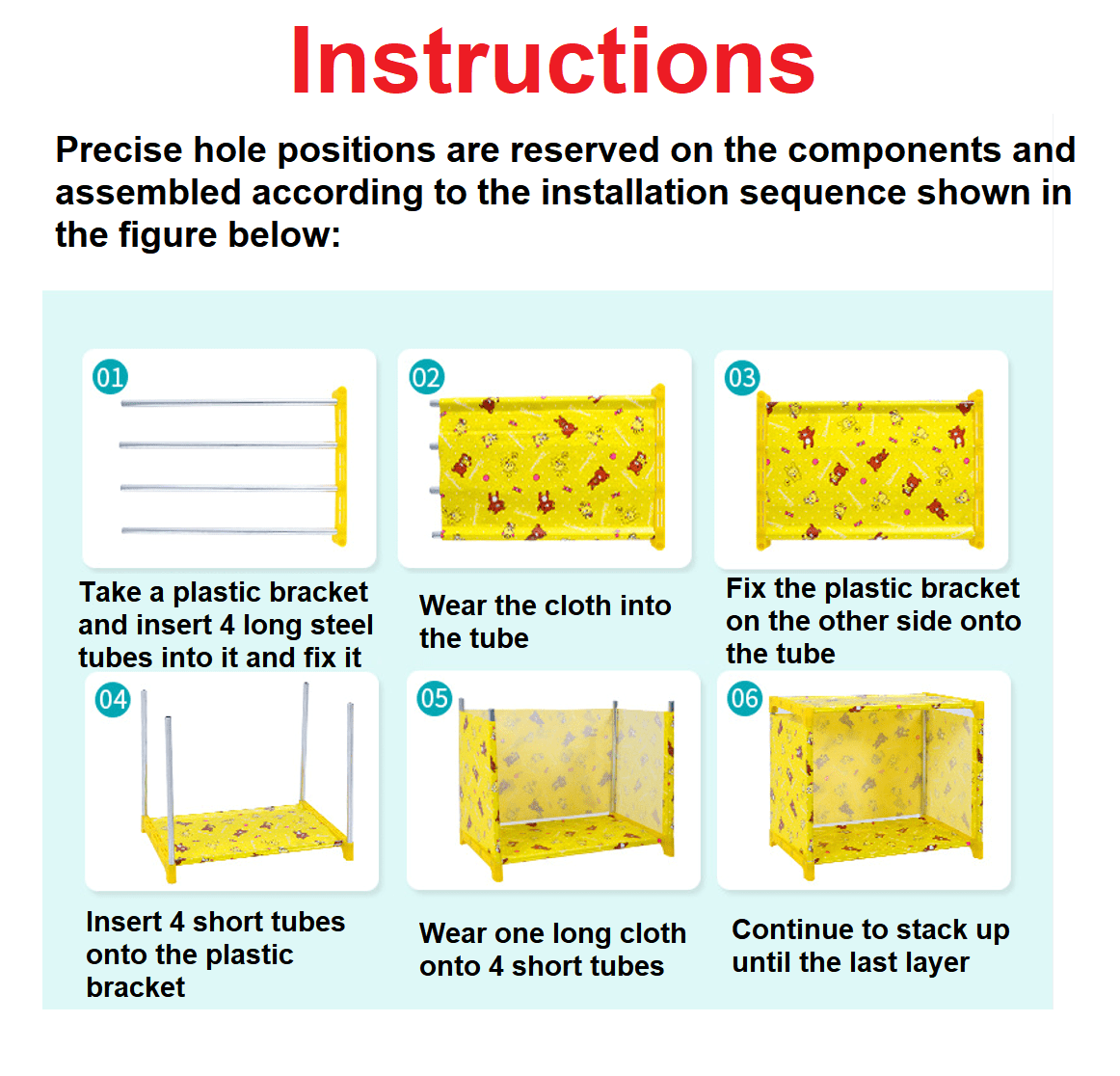 Instructions

Precise hole positions are reserved on the components and assembled according to the installation sequence shown in the figure below:

01

Take a plastic bracket and insert 4 long steel tubes into it and fix it

02

Wear the cloth into the tube

03

Fix the plastic bracket on the other side onto the tube

04

Insert 4 short tubes onto the plastic bracket

05

Wear one long cloth onto 4 short tubes

06

Continue to stack up until the last layer